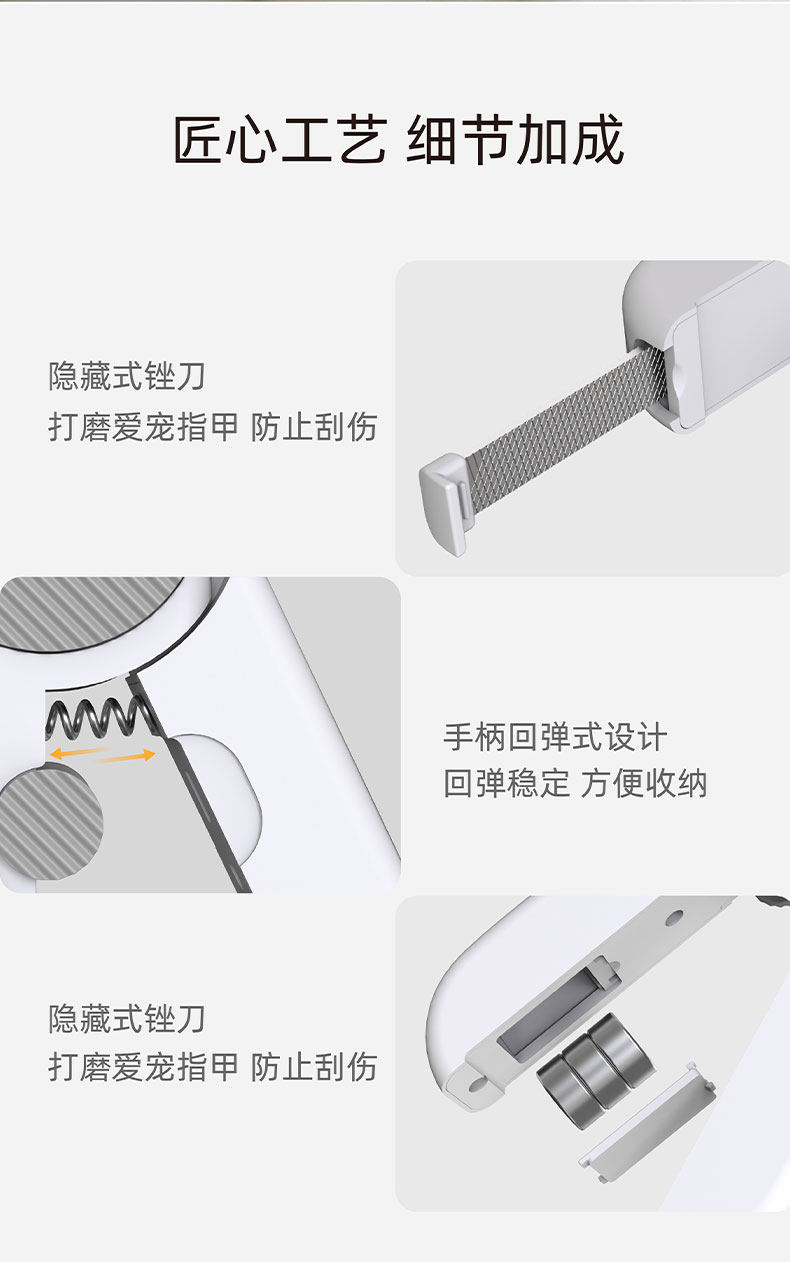 匠心工艺 细节加成

隐藏式锉刀
打磨爱宠指甲 防止刮伤

手柄回弹式设计
回弹稳定 方便收纳

隐藏式锉刀
打磨爱宠指甲 防止刮伤