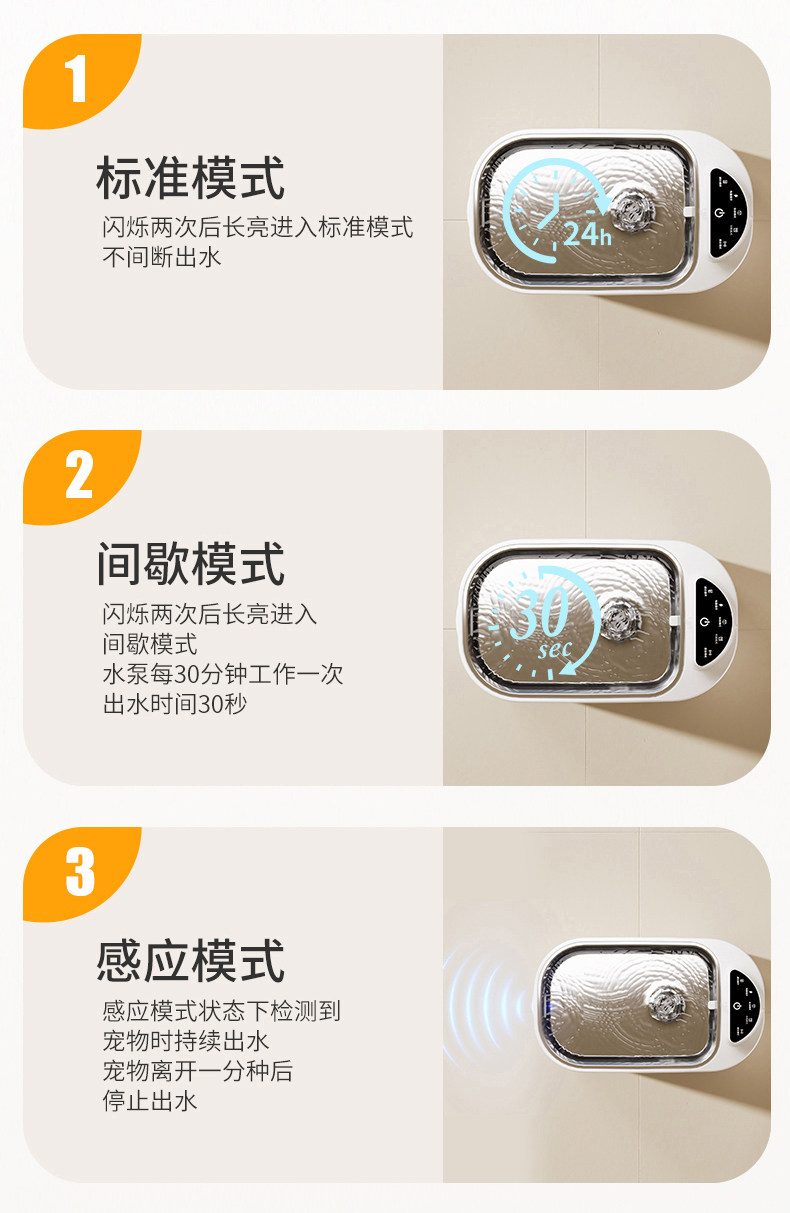 1

标准模式

闪烁两次后长亮进入标准模式
不间断出水

24h

2

间歇模式

闪烁两次后长亮进入
间歇模式
水泵每30分钟工作一次
出水时间30秒

30
sec

3

感应模式

感应模式状态下检测到
宠物时持续出水
宠物离开一分种后
停止出水