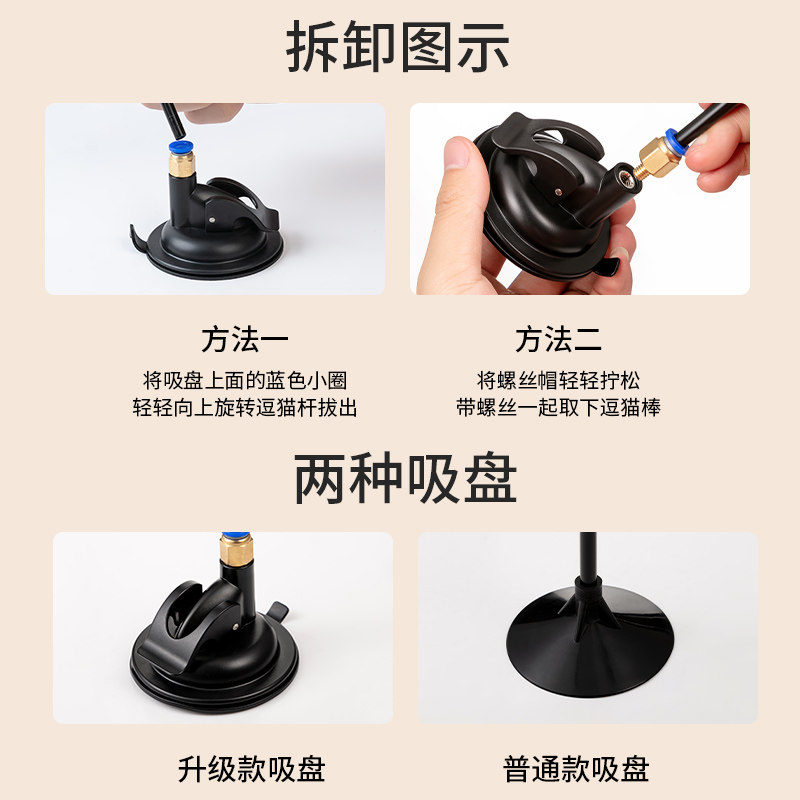 拆卸图示

方法一
将吸盘上面的蓝色小圈
轻轻向上旋转逗猫杆拔出

方法二
将螺丝帽轻轻拧松
带螺丝一起取下逗猫棒

两种吸盘

升级款吸盘

普通款吸盘