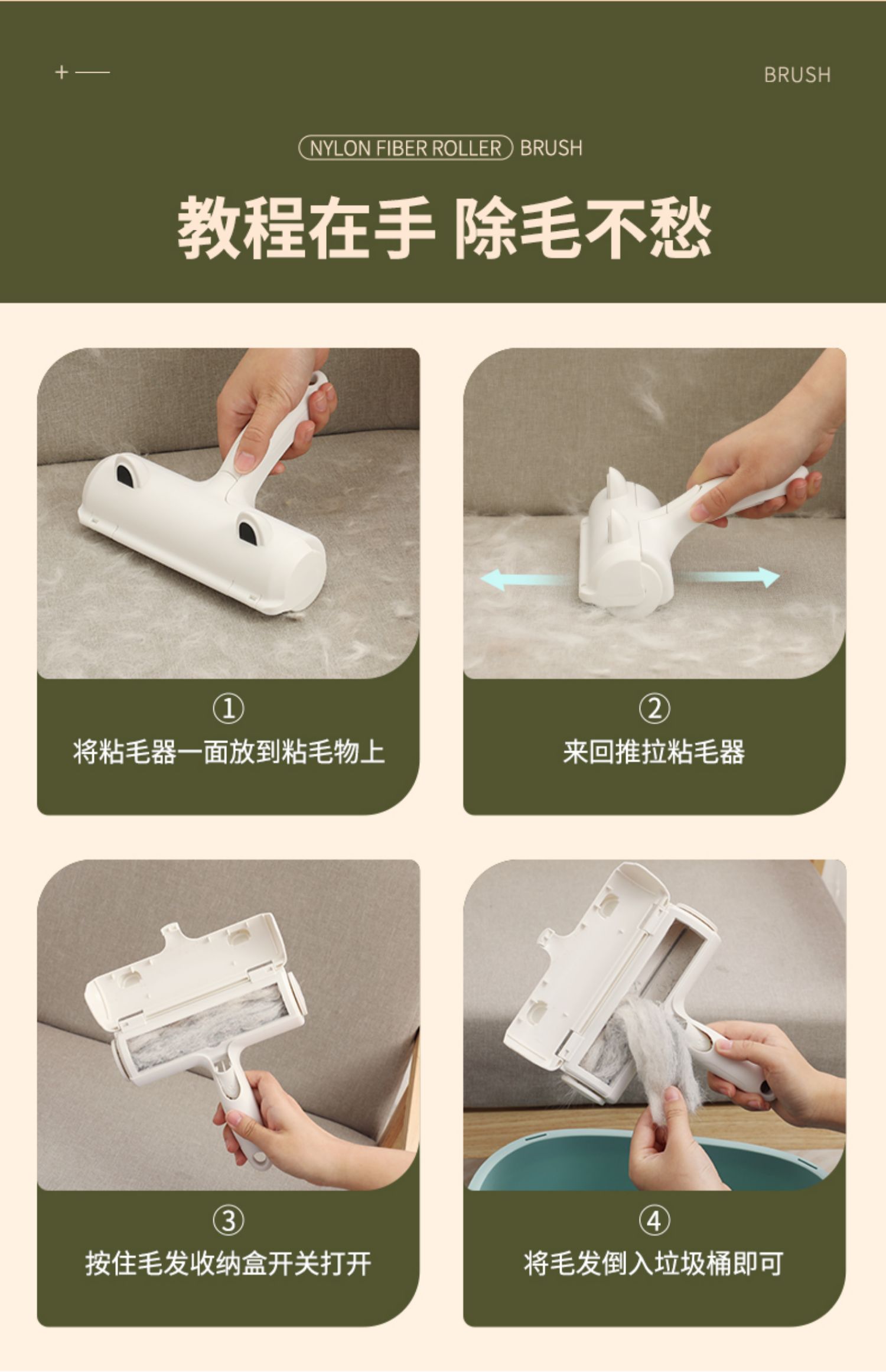 + —

BRUSH

NYLON FIBER ROLLER BRUSH

教程在手 除毛不愁

①
将粘毛器一面放到粘毛物上

②
来回推拉粘毛器

③
按住毛发收纳盒开关打开

④
将毛发倒入垃圾桶即可