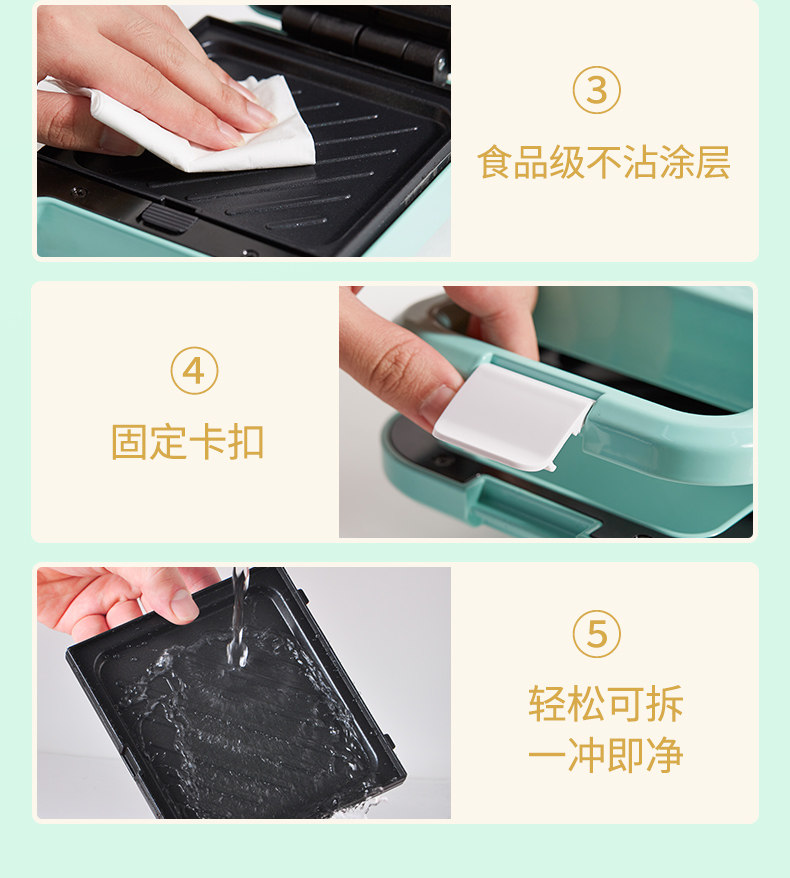 ③
食品级不沾涂层

④
固定卡扣

⑤
轻松可拆
一冲即净