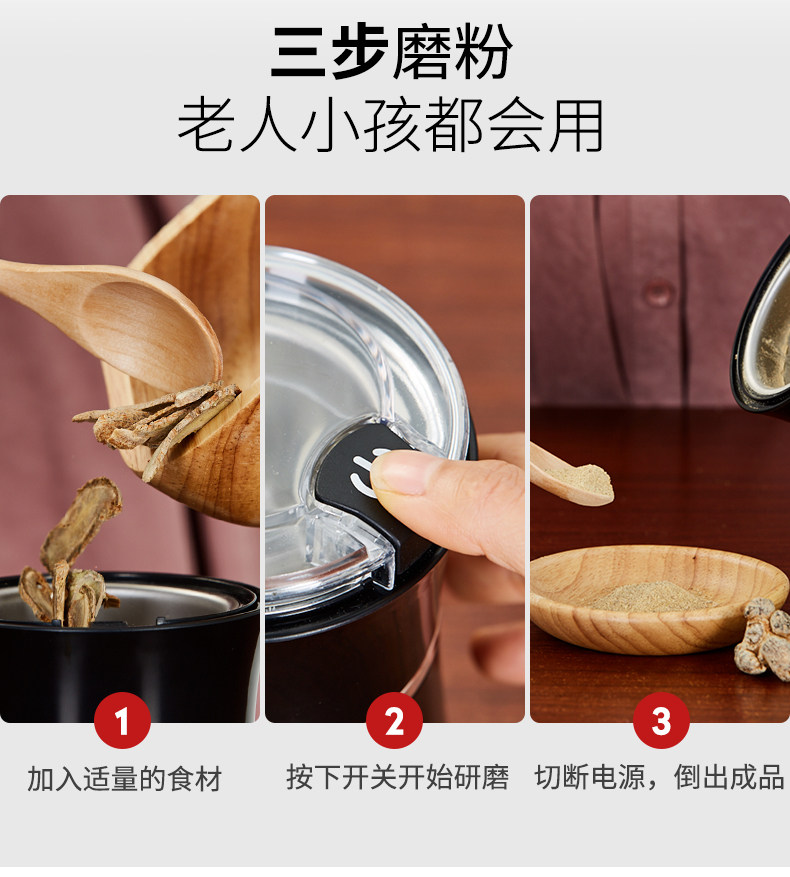 三步磨粉
老人小孩都会用

1
加入适量的食材

2
按下开关开始研磨

3
切断电源，倒出成品