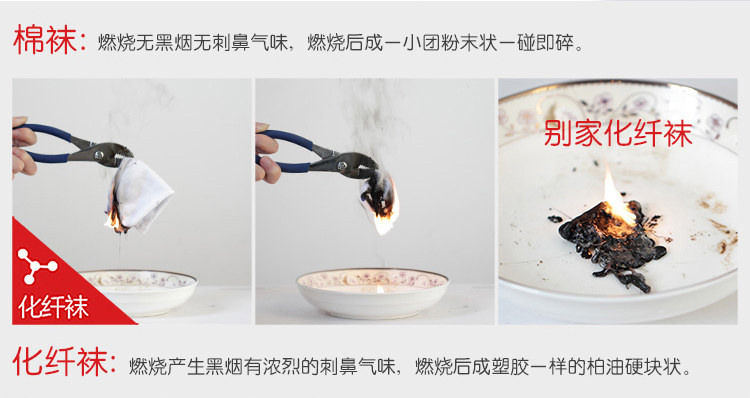 棉袜：燃烧无黑烟无刺鼻气味，燃烧后成一小团粉末状一碰即碎。

化纤袜

别家化纤袜

化纤袜：燃烧产生黑烟有浓烈的刺鼻气味，燃烧后成塑胶一样的柏油硬块状。