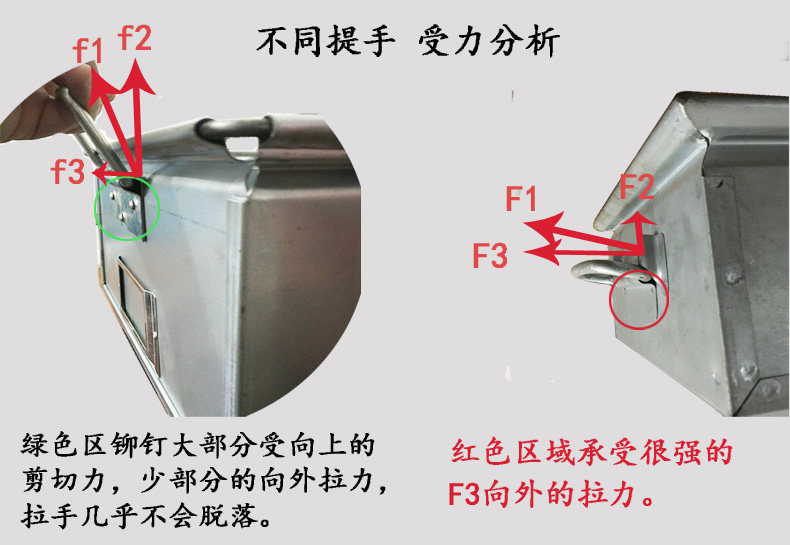 不同提手 受力分析

f1
f2
f3

F1
F2
F3

绿色区铆钉大部分受向上的剪切力，少部分的向外拉力，拉手几乎不会脱落。

红色区域承受很强的F3向外的拉力。