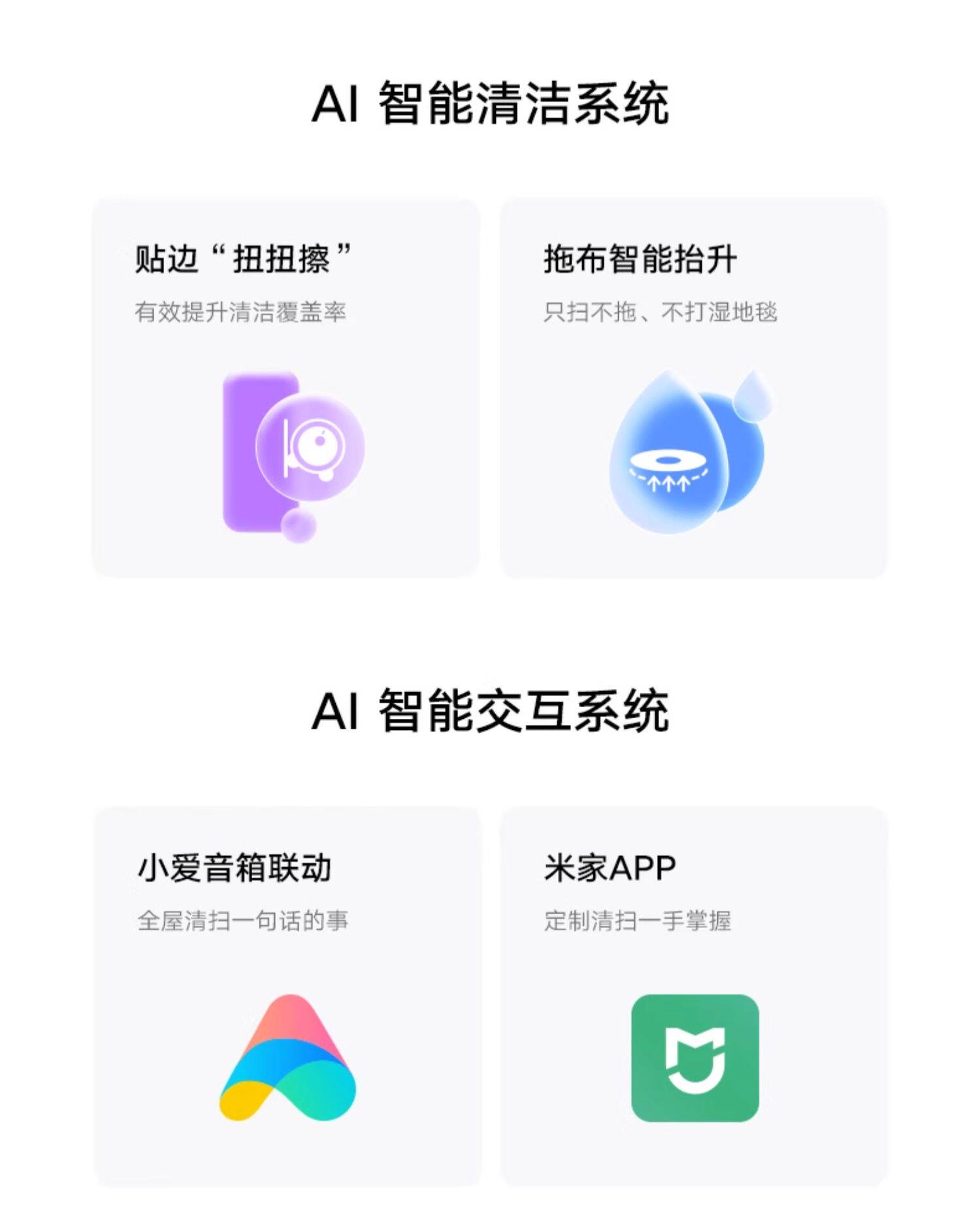 AI 智能清洁系统

贴边“扭扭擦”

有效提升清洁覆盖率

拖布智能抬升

只扫不拖、不打湿地毯

AI 智能交互系统

小爱音箱联动

全屋清扫一句话的事

米家APP

定制清扫一手掌握