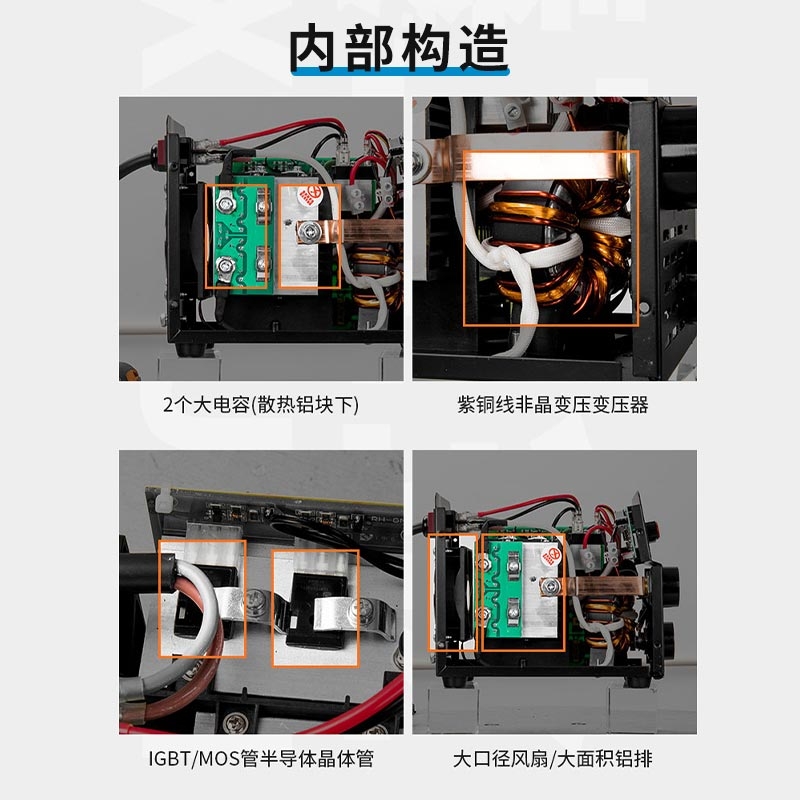 内部构造

2个大电容(散热铝块下)

紫铜线非晶变压变压器

IGBT/MOS管半导体晶体管

大口径风扇/大面积铝排