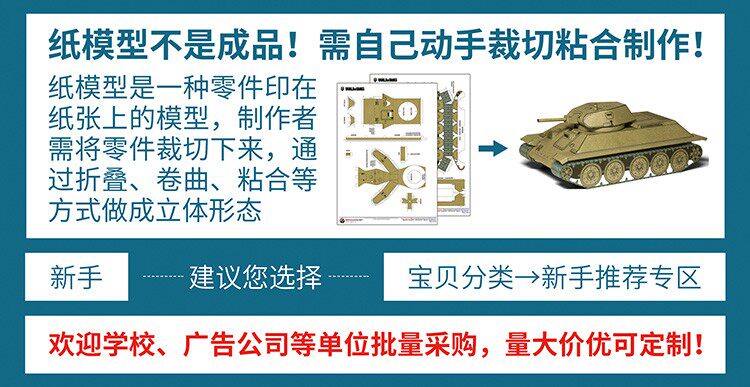 纸模型不是成品！需自己动手裁切粘合制作！

纸模型是一种零件印在纸张上的模型，制作者需将零件裁切下来，通过折叠、卷曲、粘合等方式做成立体形态

新手 建议您选择 宝贝分类→新手推荐专区

欢迎学校、广告公司等单位批量采购，量大价优可定制！