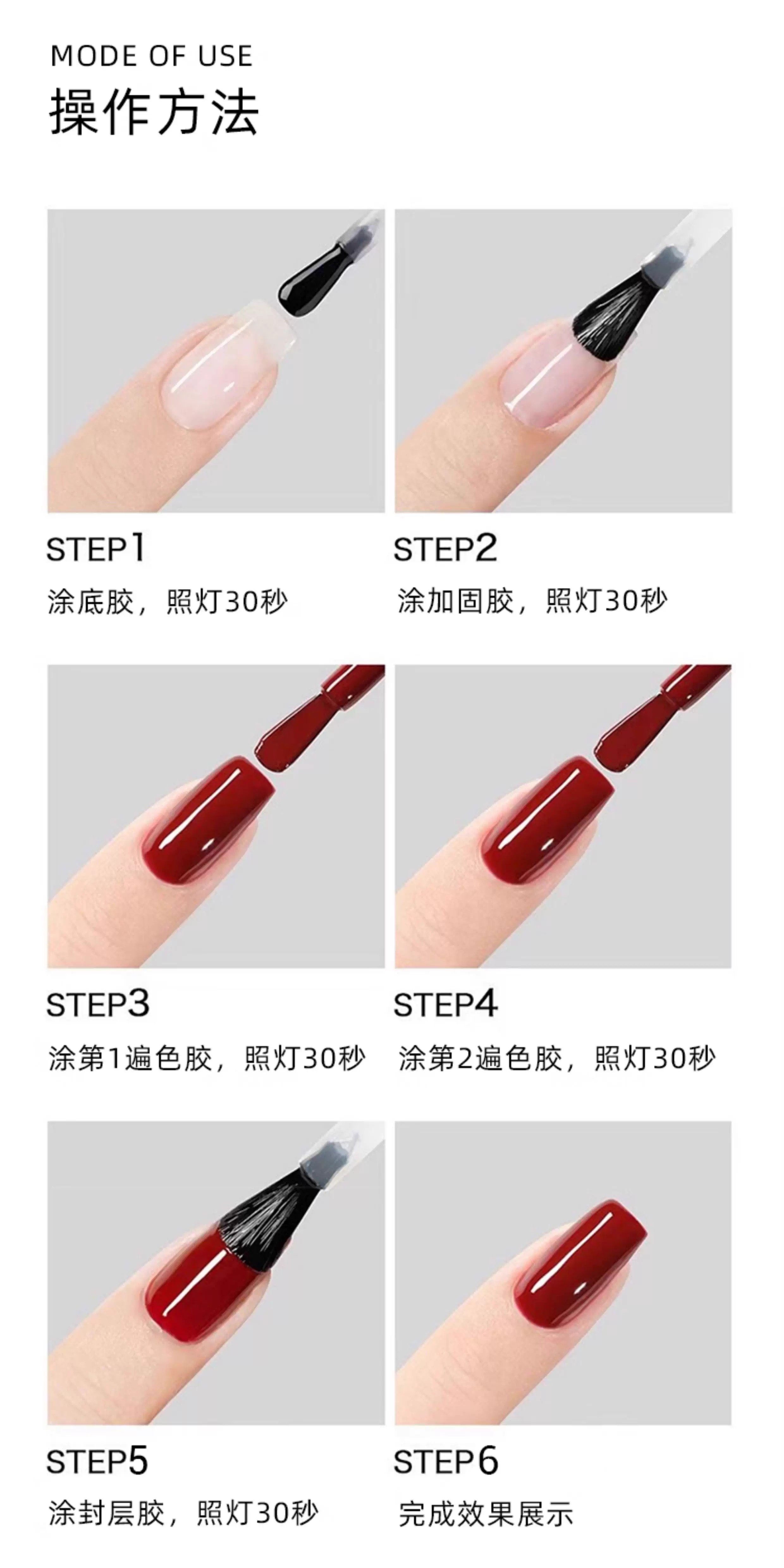 MODE OF USE
操作方法

STEP1
涂底胶，照灯30秒

STEP2
涂加固胶，照灯30秒

STEP3
涂第1遍色胶，照灯30秒

STEP4
涂第2遍色胶，照灯30秒

STEP5
涂封层胶，照灯30秒

STEP6
完成效果展示