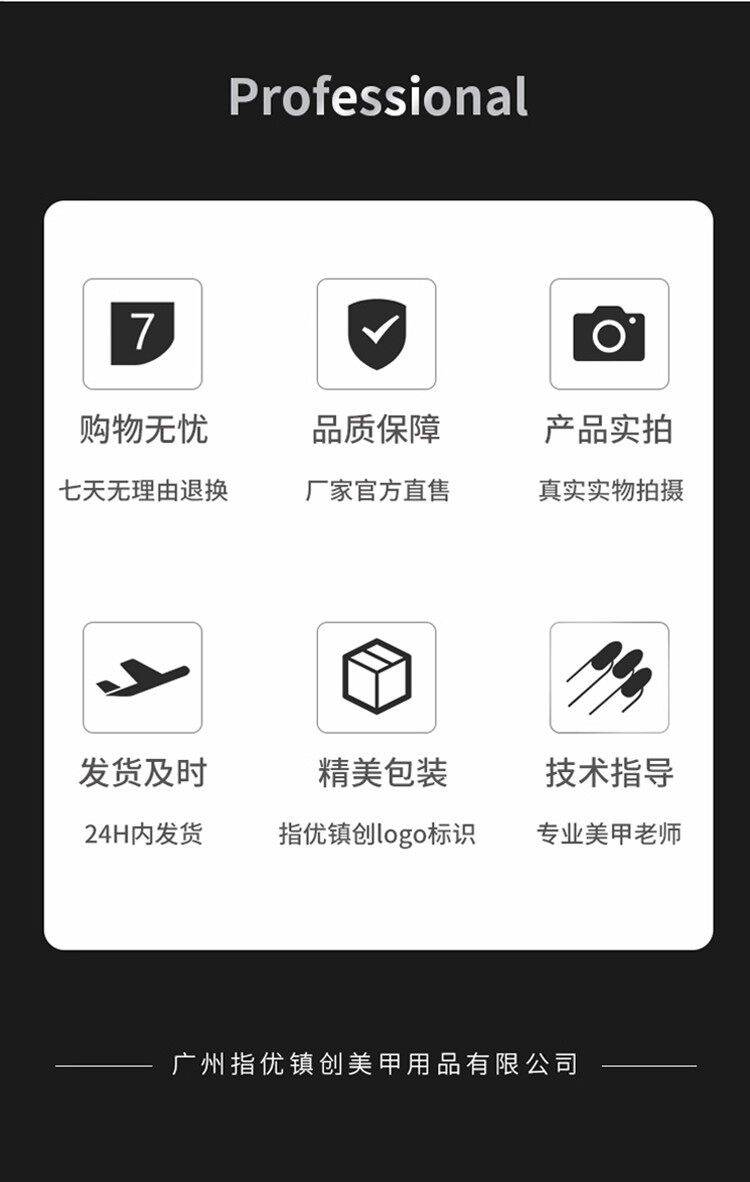 Professional

7

购物无忧

七天无理由退换

品质保障

厂家官方直售

产品实拍

真实实物拍摄

发货及时

24H内发货

精美包装

指优镇创logo标识

技术指导

专业美甲老师

广州指优镇创美甲用品有限公司