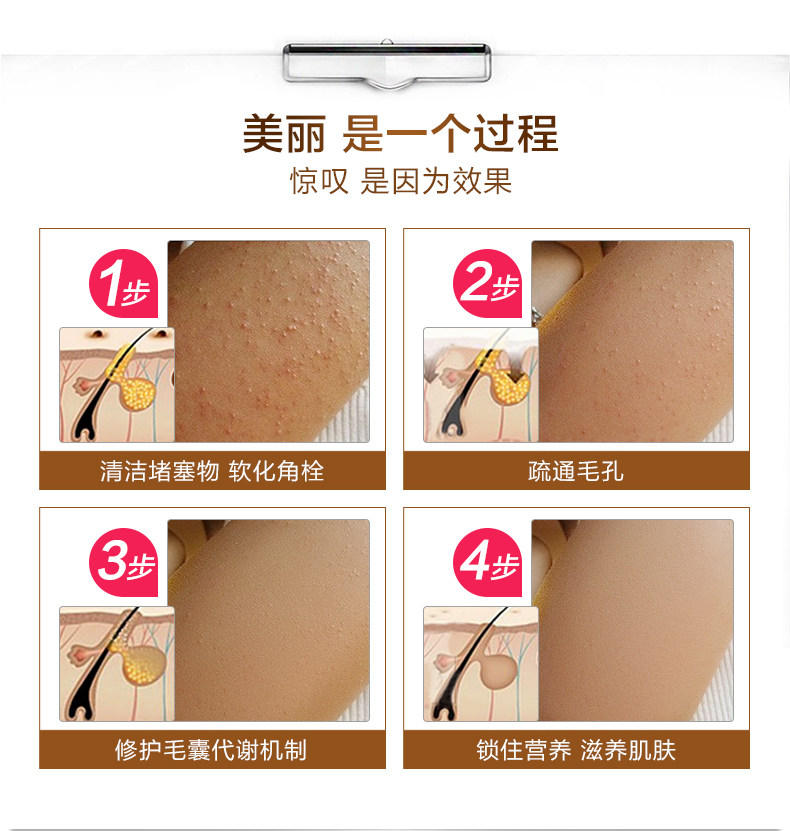 美丽 是一个过程
惊叹 是因为效果

1步

清洁堵塞物 软化角栓

2步

疏通毛孔

3步

修护毛囊代谢机制

4步

锁住营养 滋养肌肤