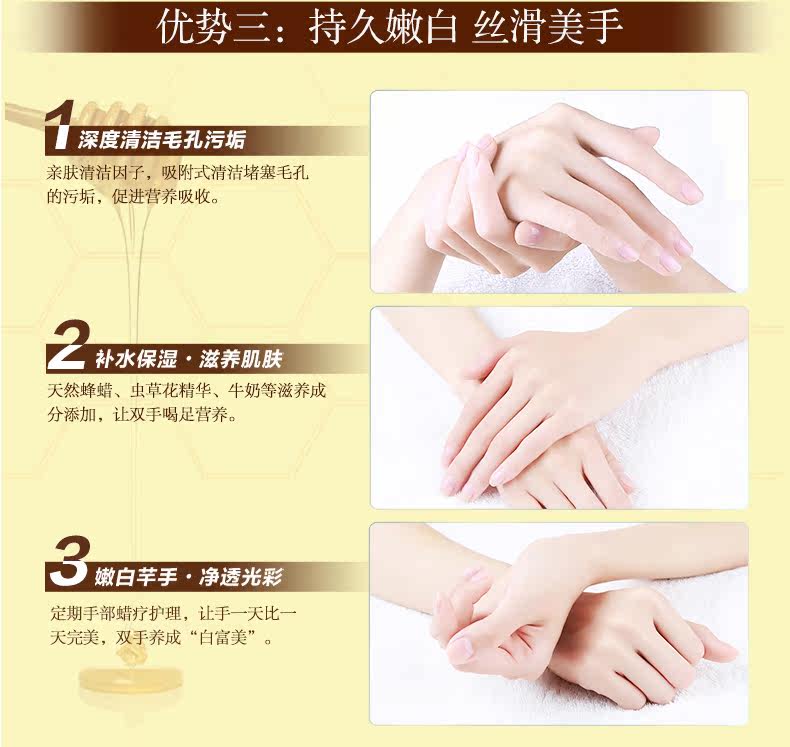 优势三：持久嫩白 丝滑美手

1 深度清洁毛孔污垢

亲肤清洁因子，吸附式清洁堵塞毛孔的污垢，促进营养吸收。

2 补水保湿·滋养肌肤

天然蜂蜡、虫草花精华、牛奶等滋养成分添加，让双手喝足营养。

3 嫩白芊手·净透光彩

定期手部蜡疗护理，让手一天比一天完美，双手养成“白富美”。