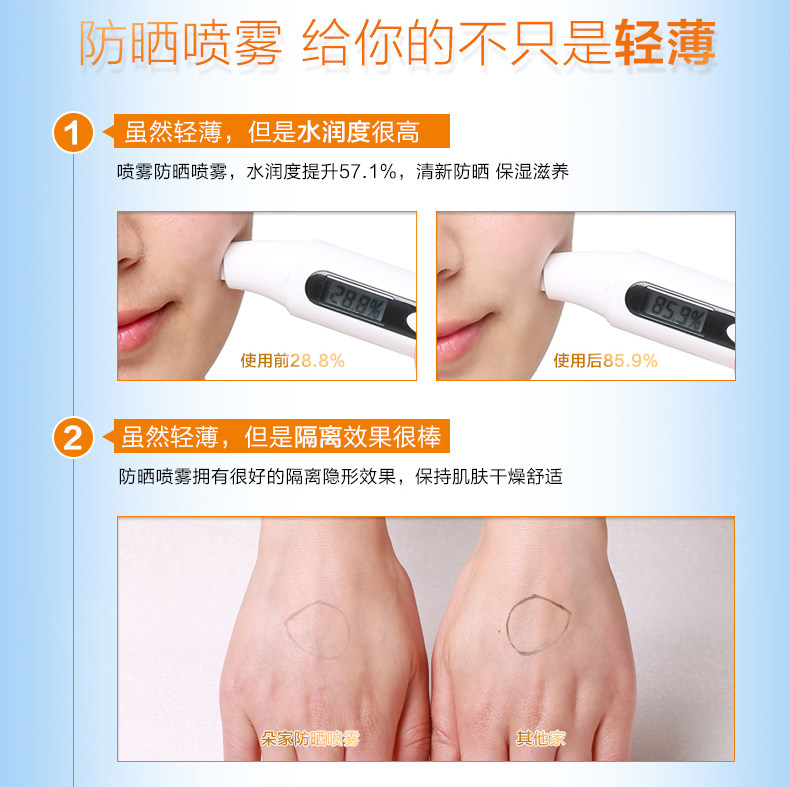 防晒喷雾 给你的不只是轻薄

1 虽然轻薄，但是水润度很高

喷雾防晒喷雾，水润度提升57.1%，清新防晒 保湿滋养

28.8%

使用前28.8%

85.9%

使用后85.9%

2 虽然轻薄，但是隔离效果很棒

防晒喷雾拥有很好的隔离隐形效果，保持肌肤干燥舒适

朵家防晒喷雾

其他家