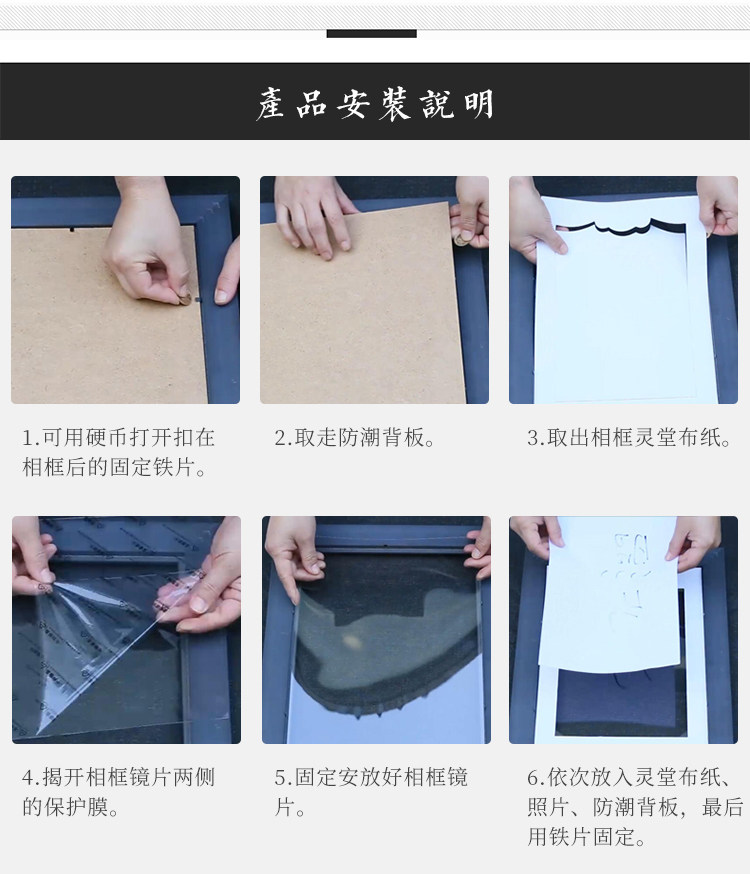 產品安裝說明

1.可用硬币打开扣在相框后的固定铁片。

2.取走防潮背板。

3.取出相框灵堂布纸。

4.揭开相框镜片两侧的保护膜。

5.固定安放好相框镜片。

6.依次放入灵堂布纸、照片、防潮背板，最后用铁片固定。