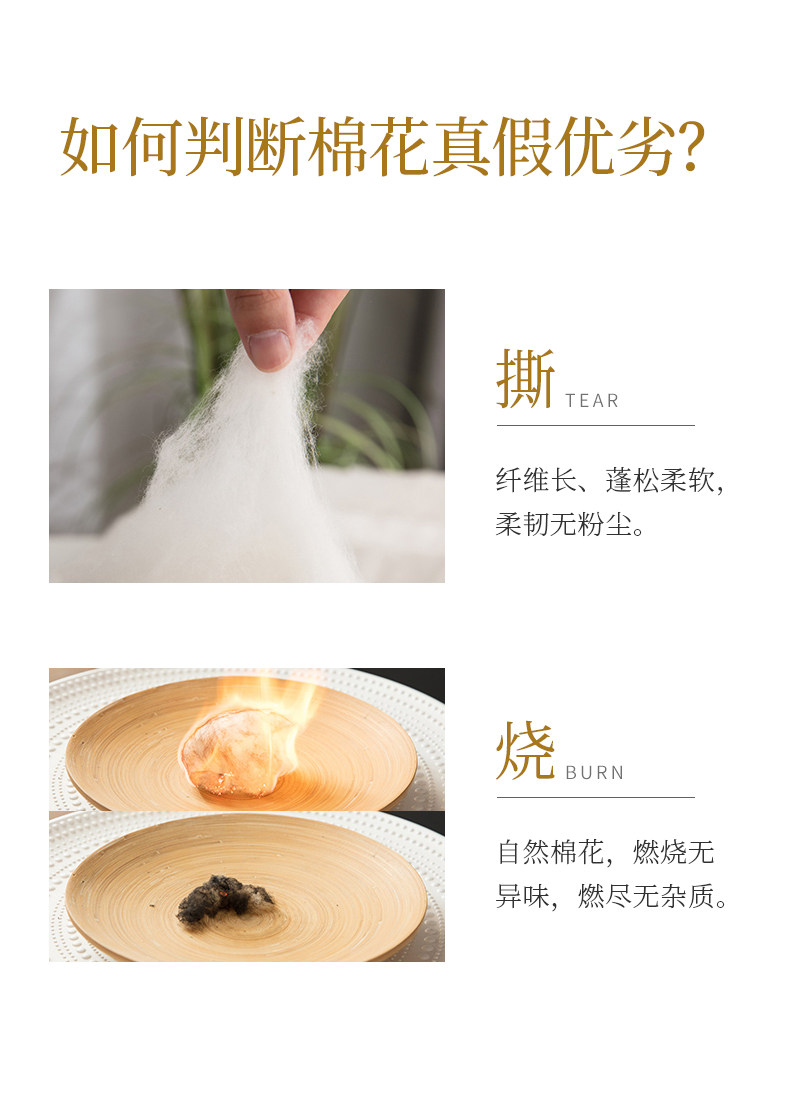 如何判断棉花真假优劣?

撕 TEAR

纤维长、蓬松柔软，柔韧无粉尘。

烧 BURN

自然棉花，燃烧无异味，燃尽无杂质。