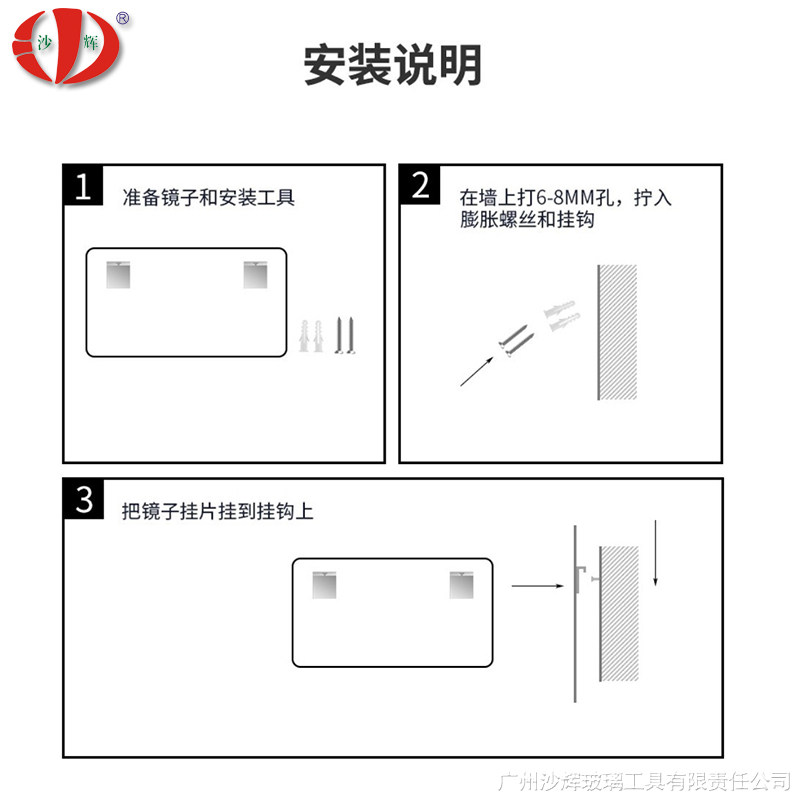 沙 辉 ®

安装说明

1 准备镜子和安装工具

2 在墙上打6-8MM孔，拧入膨胀螺丝和挂钩

3 把镜子挂片挂到挂钩上

广州沙辉玻璃工具有限责任公司