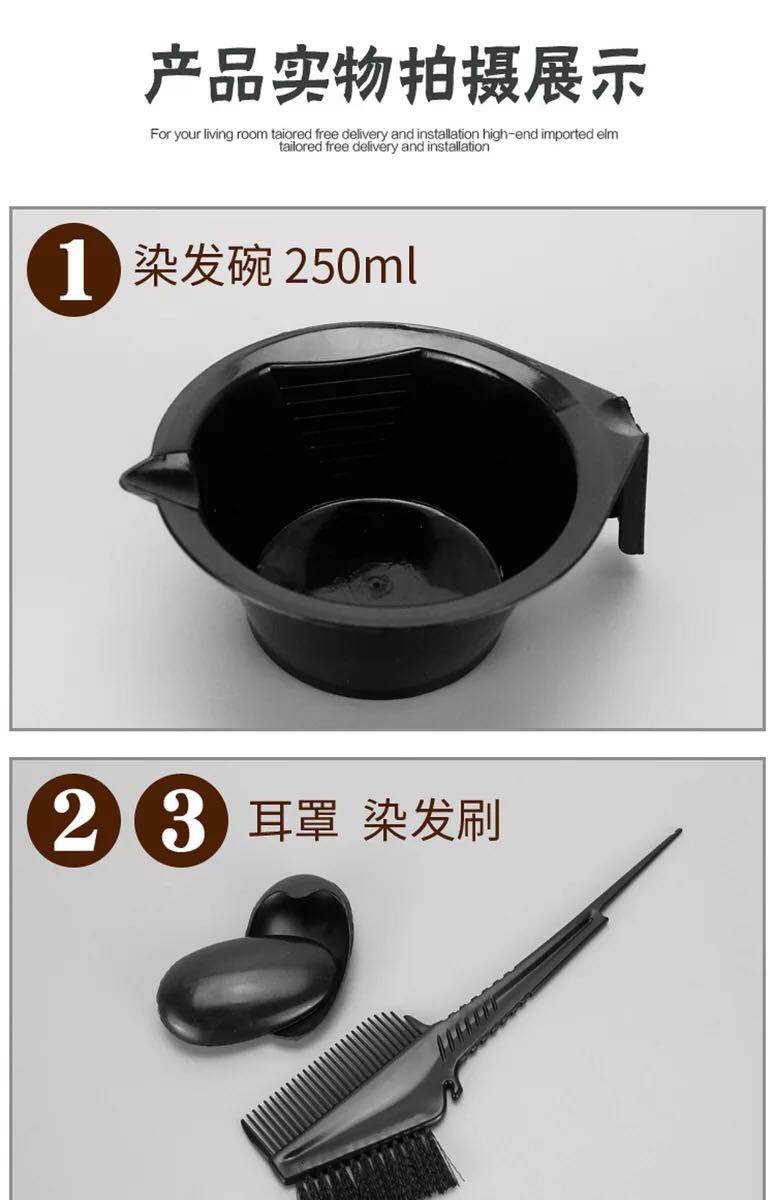 产品实物拍摄展示

For your living room taiored free delivery and installation high-end imported elm tailored free delivery and installation

1 染发碗 250ml

2 3 耳罩 染发刷