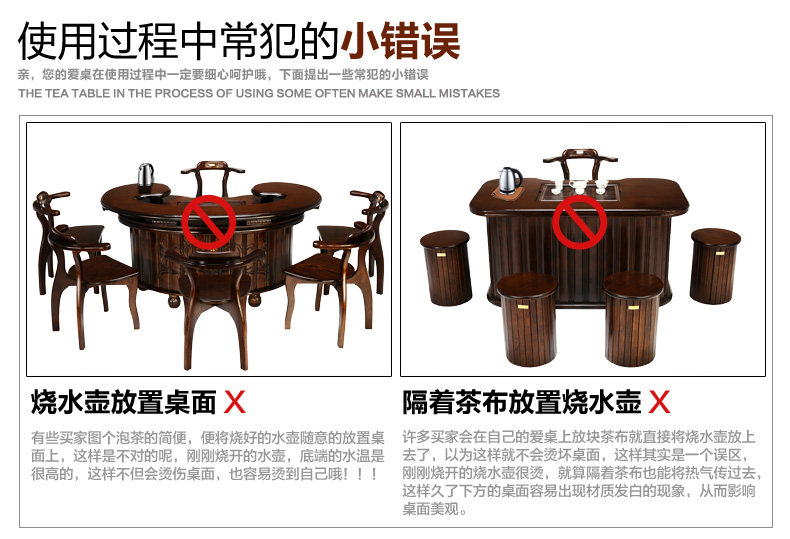 使用过程中常犯的小错误

亲，您的爱桌在使用过程中一定要细心呵护哦，下面提出一些常犯的小错误

THE TEA TABLE IN THE PROCESS OF USING SOME OFTEN MAKE SMALL MISTAKES

烧水壶放置桌面 X

有些买家图个泡茶的简便，便将烧好的水壶随意的放置桌面上，这样是不对的呢，刚刚烧开的水壶，底端的水温是很高的，这样不但会烫伤桌面，也容易烫到自己哦！！！

隔着茶布放置烧水壶 X

许多买家会在自己的爱桌上放块茶布就直接将烧水壶放上去了，以为这样就不会烫坏桌面，这样其实是一个误区，刚刚烧开的烧水壶很烫，就算隔着茶布也能将热气传过去，这样久了下方的桌面容易出现材质发白的现象，从而影响桌面美观。