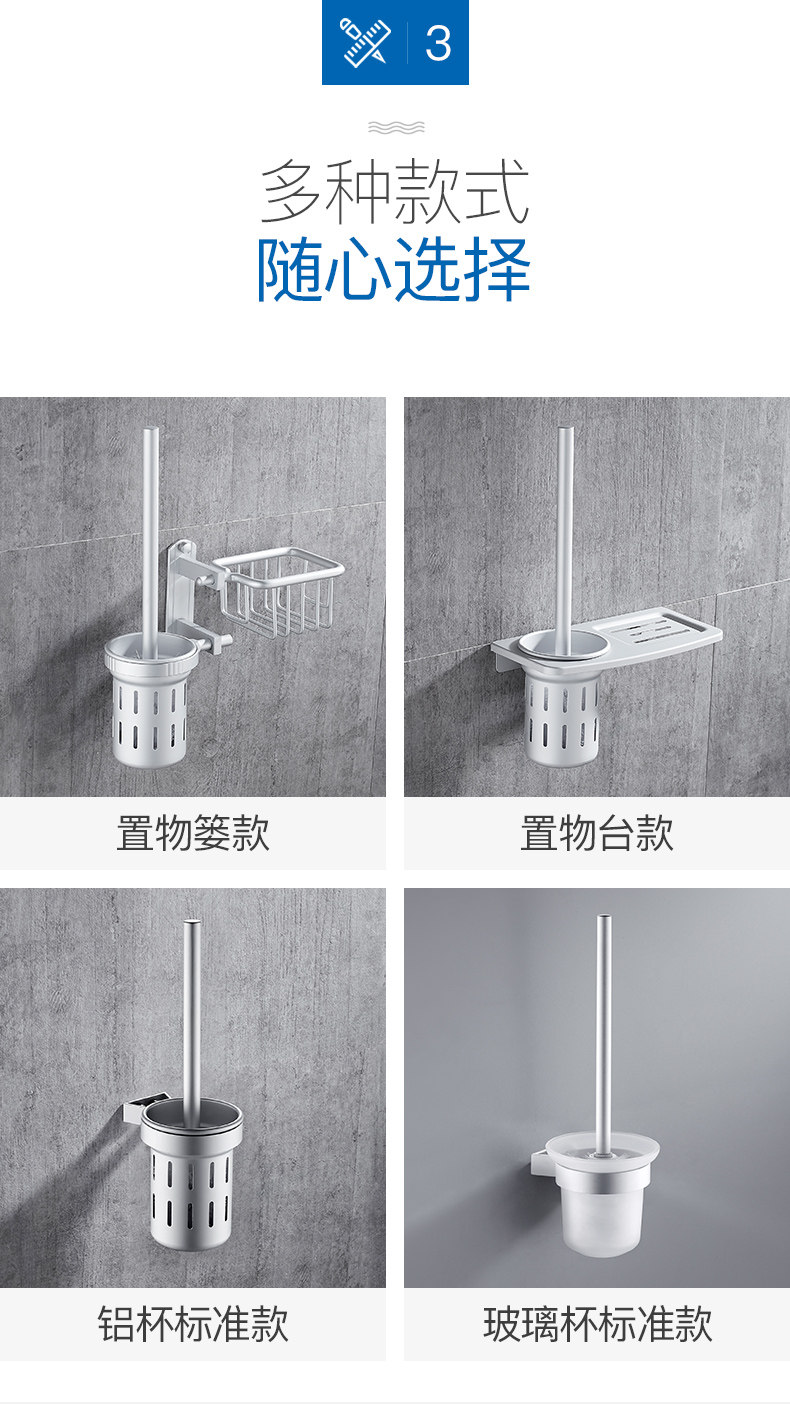 3

多种款式
随心选择

置物篓款

置物台款

铝杯标准款

玻璃杯标准款