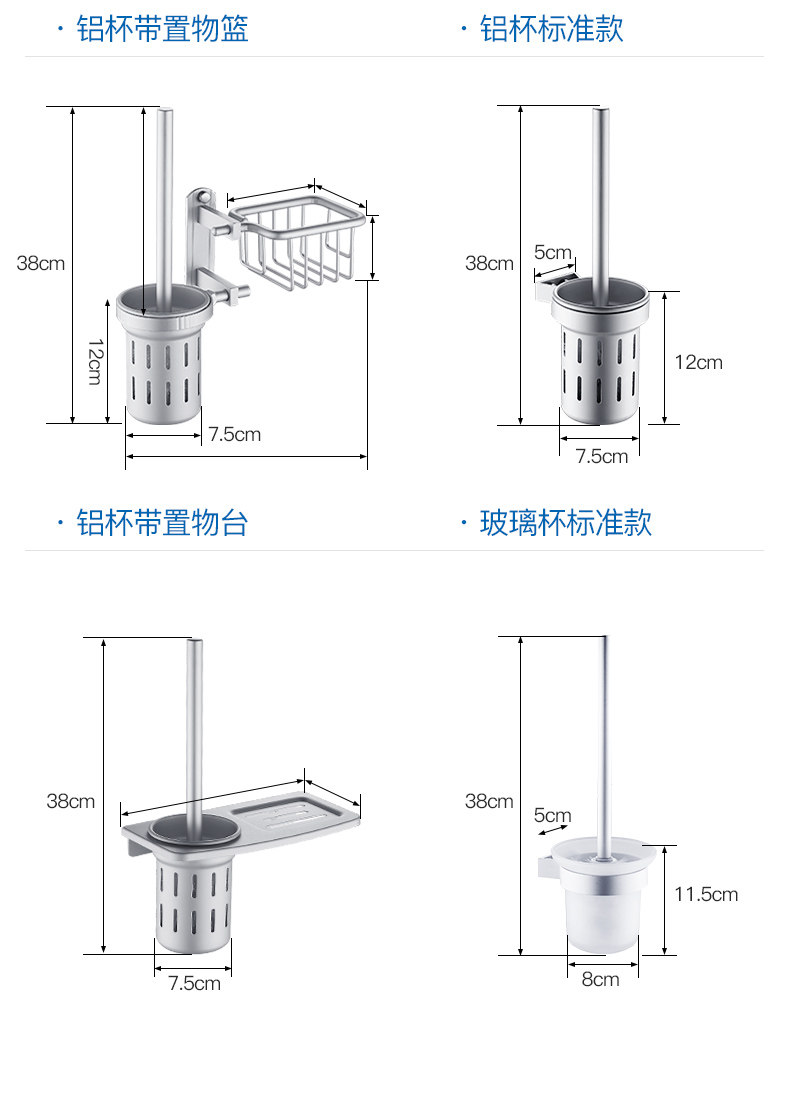 · 铝杯带置物篮

38cm

12cm

7.5cm

· 铝杯标准款

38cm

5cm

12cm

7.5cm

· 铝杯带置物台

38cm

7.5cm

· 玻璃杯标准款

38cm

5cm

11.5cm

8cm