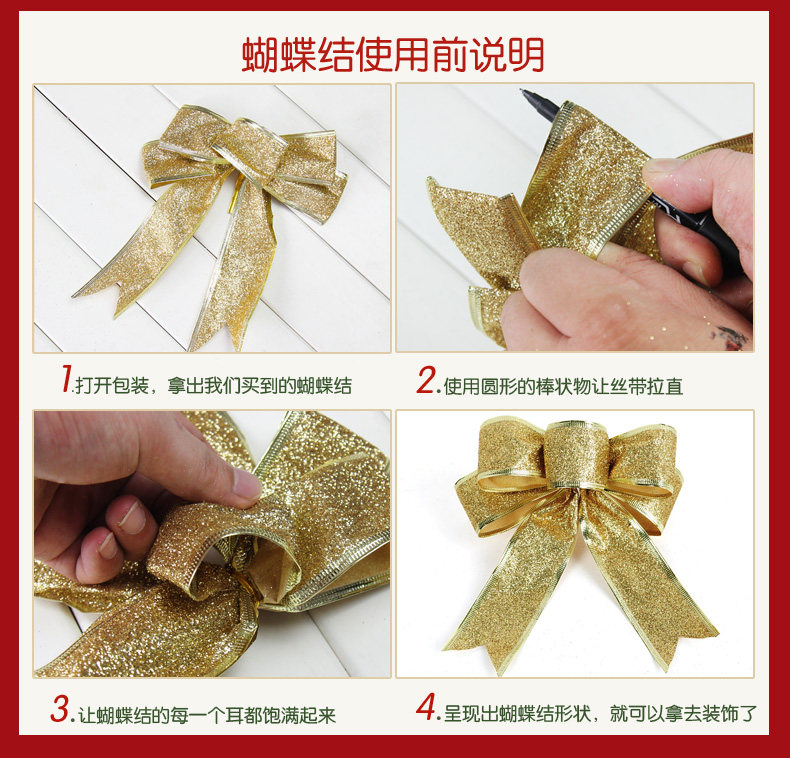 蝴蝶结使用前说明

1.打开包装，拿出我们买到的蝴蝶结

2.使用圆形的棒状物让丝带拉直

3.让蝴蝶结的每一个耳都饱满起来

4.呈现出蝴蝶结形状，就可以拿去装饰了