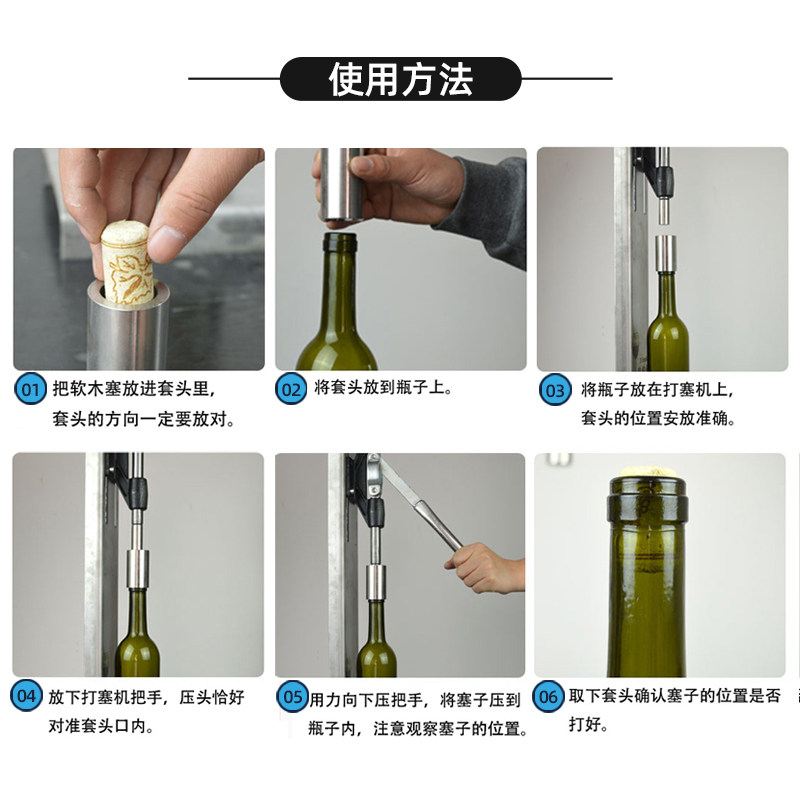 使用方法

01 把软木塞放进套头里，套头的方向一定要放对。

02 将套头放到瓶子上。

03 将瓶子放在打塞机上，套头的位置安放准确。

04 放下打塞机把手，压头恰好对准套头口内。

05 用力向下压把手，将塞子压到瓶子内，注意观察塞子的位置。

06 取下套头确认塞子的位置是否打好。