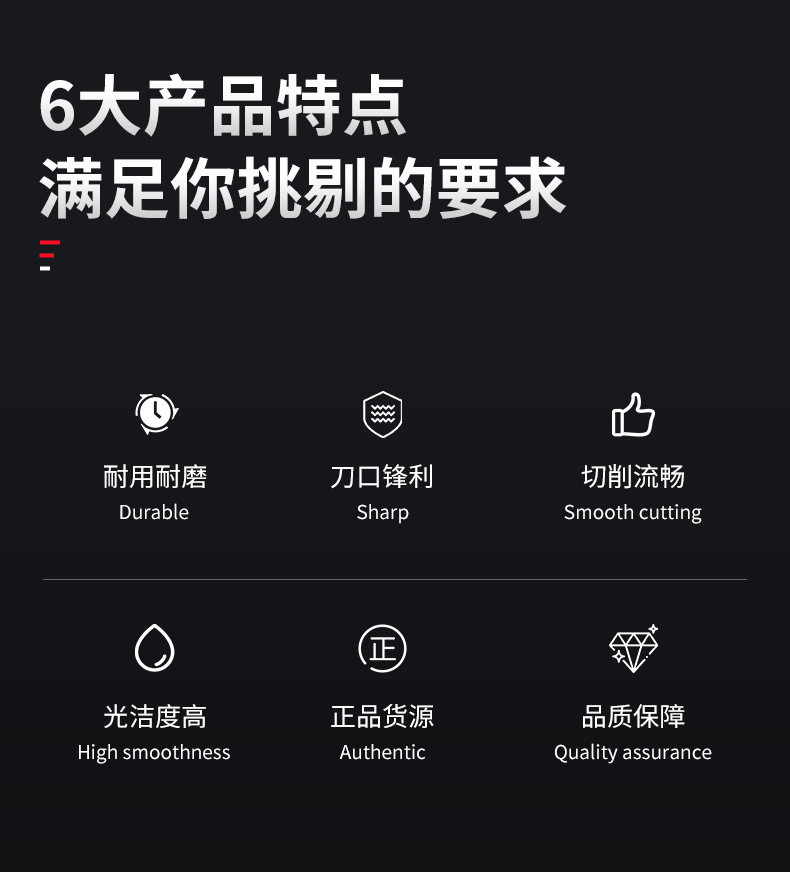 6大产品特点
满足你挑剔的要求

耐用耐磨
Durable

刀口锋利
Sharp

切削流畅
Smooth cutting

光洁度高
High smoothness

正
正品货源
Authentic

品质保障
Quality assurance