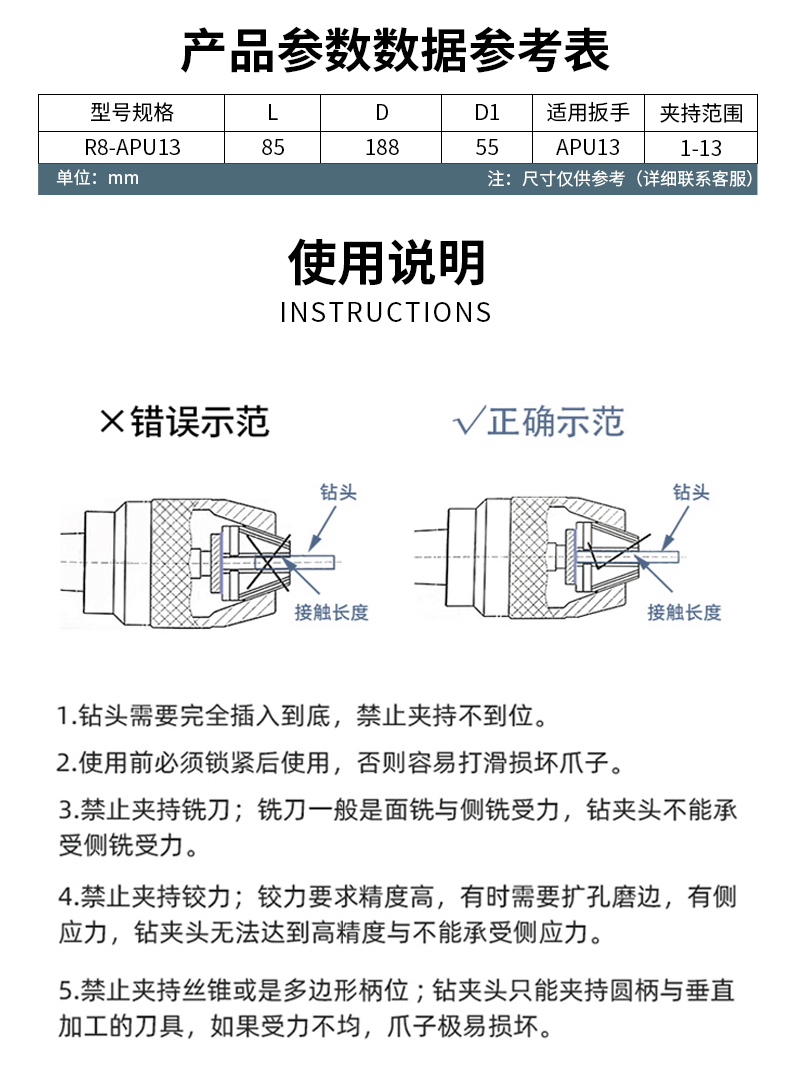 产品参数数据参考表

| 型号规格 | L | D | D1 | 适用扳手 | 夹持范围 |
|---|---|---|---|---|---|
| R8-APU13 | 85 | 188 | 55 | APU13 | 1-13 |

单位：mm
注：尺寸仅供参考（详细联系客服）

使用说明
INSTRUCTIONS

×错误示范

钻头
接触长度

√正确示范

钻头
接触长度

1.钻头需要完全插入到底，禁止夹持不到位。

2.使用前必须锁紧后使用，否则容易打滑损坏爪子。

3.禁止夹持铣刀；铣刀一般是面铣与侧铣受力，钻夹头不能承受侧铣受力。

4.禁止夹持铰力；铰力要求精度高，有时需要扩孔磨边，有侧应力，钻夹头无法达到高精度与不能承受侧应力。

5.禁止夹持丝锥或是多边形柄位；钻夹头只能夹持圆柄与垂直加工的刀具，如果受力不均，爪子极易损坏。