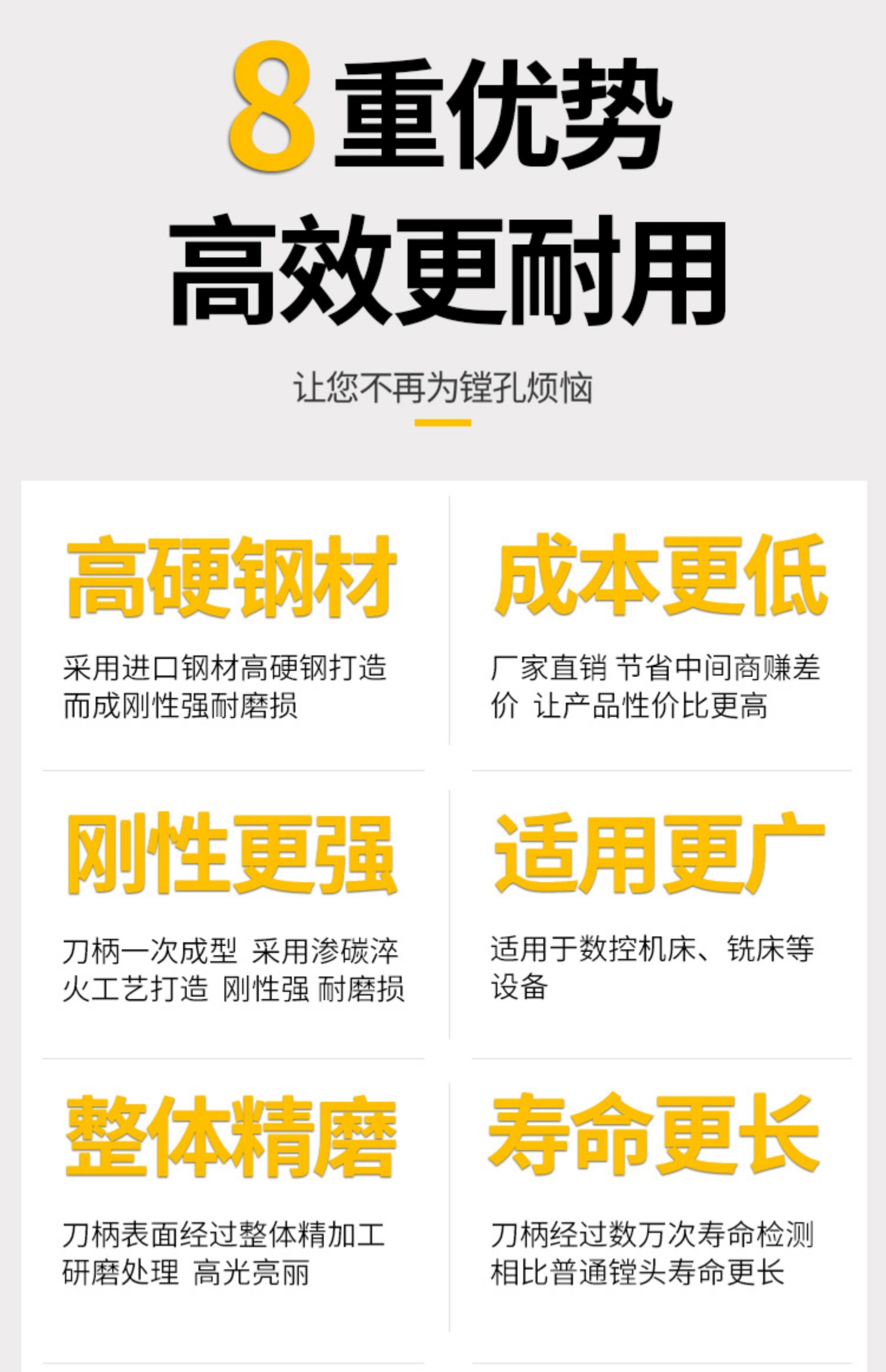 8重优势

高效更耐用

让您不再为镗孔烦恼

高硬钢材

采用进口钢材高硬钢打造而成刚性强耐磨损

成本更低

厂家直销 节省中间商赚差价 让产品性价比更高

刚性更强

刀柄一次成型 采用渗碳淬火工艺打造 刚性强 耐磨损

适用更广

适用于数控机床、铣床等设备

整体精磨

刀柄表面经过整体精加工研磨处理 高光亮丽

寿命更长

刀柄经过数万次寿命检测相比普通镗头寿命更长