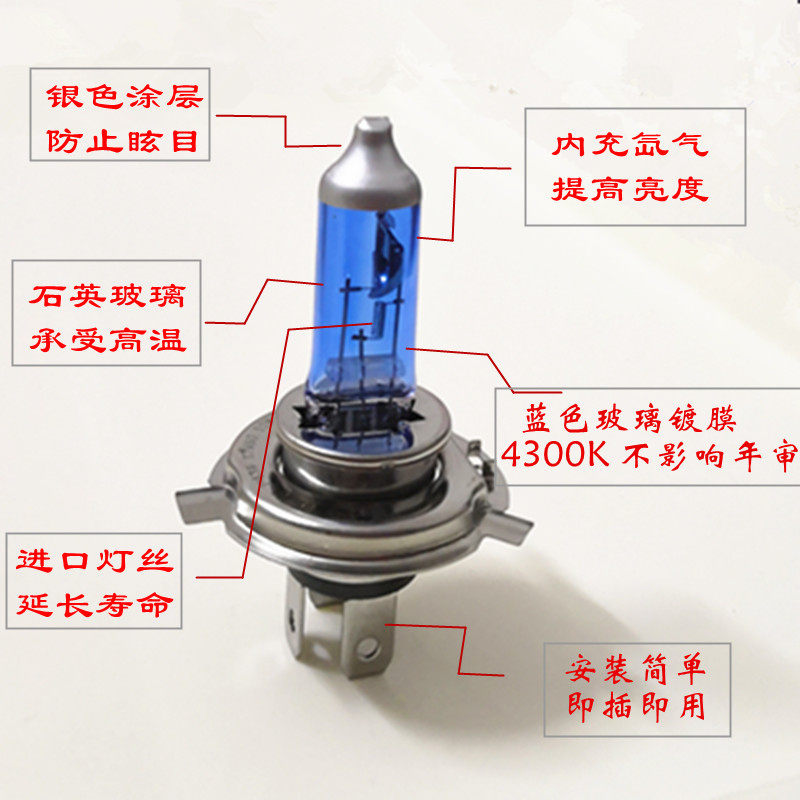 银色涂层
防止眩目

内充氙气
提高亮度

石英玻璃
承受高温

蓝色玻璃镀膜
4300K 不影响年审

进口灯丝
延长寿命

安装简单
即插即用