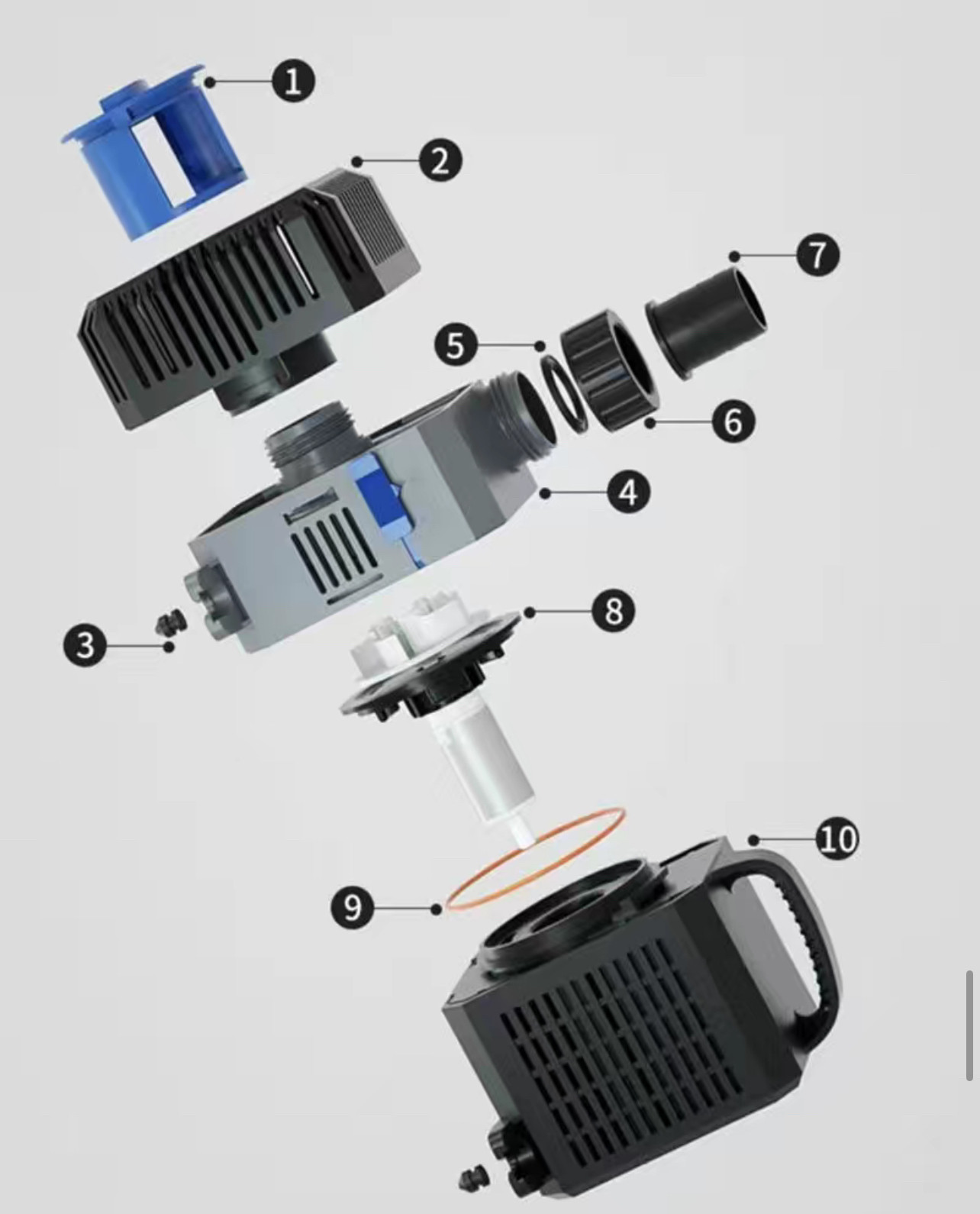 1
2
7
5
6
4
8
3
10
9