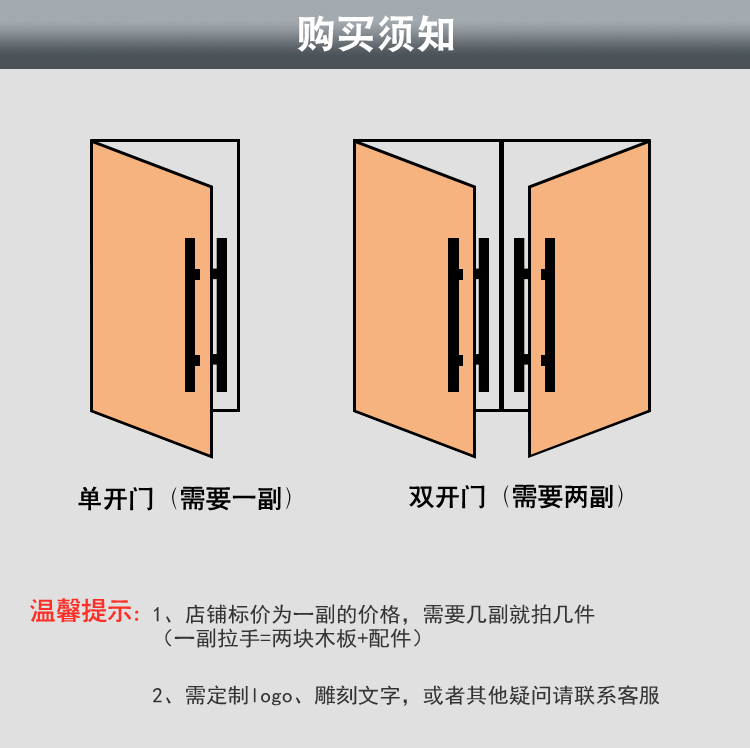 购买须知

单开门（需要一副）

双开门（需要两副）

温馨提示：1、店铺标价为一副的价格，需要几副就拍几件
（一副拉手=两块木板+配件）

2、需定制logo、雕刻文字，或者其他疑问请联系客服