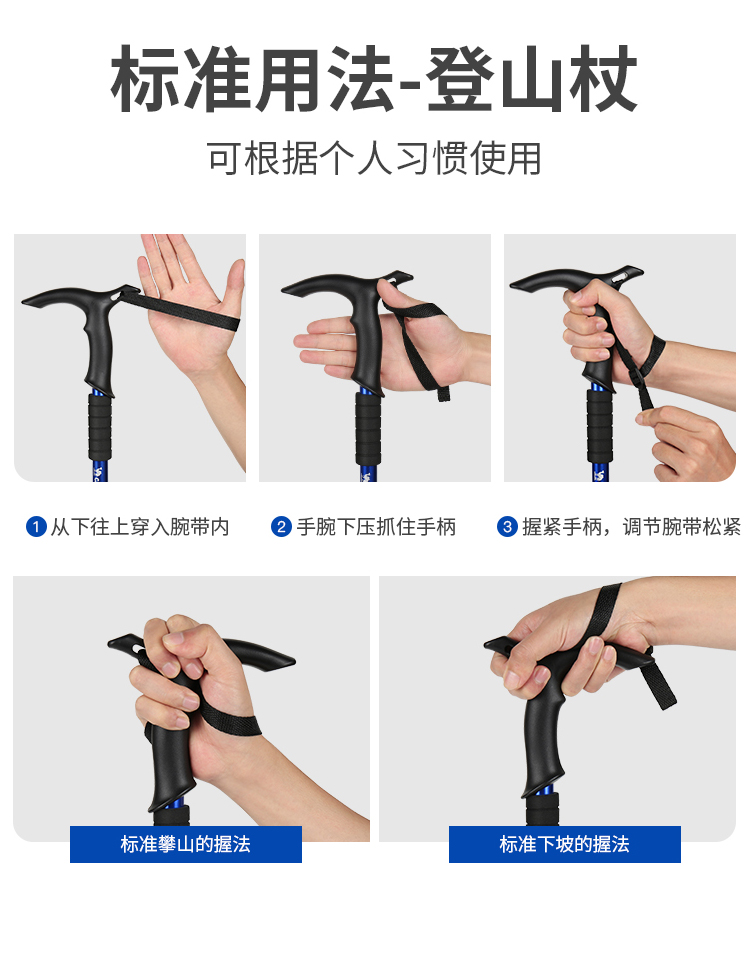 标准用法-登山杖

可根据个人习惯使用

1 从下往上穿入腕带内

2 手腕下压抓住手柄

3 握紧手柄，调节腕带松紧

标准攀山的握法

标准下坡的握法