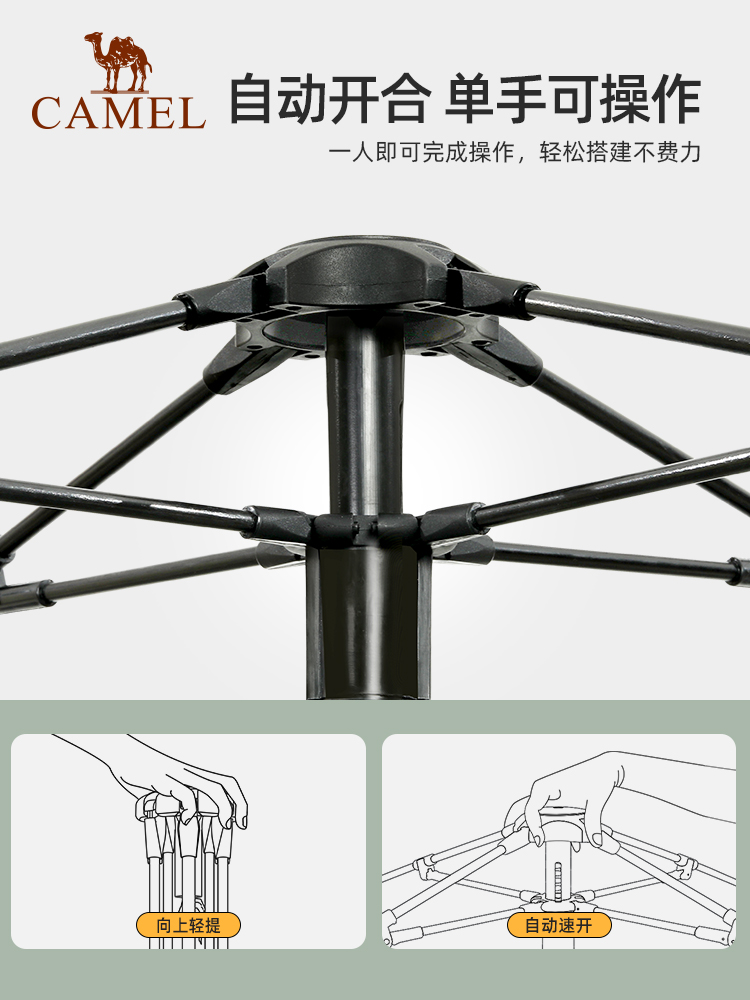 CAMEL

自动开合 单手可操作

一人即可完成操作，轻松搭建不费力

向上轻提

自动速开