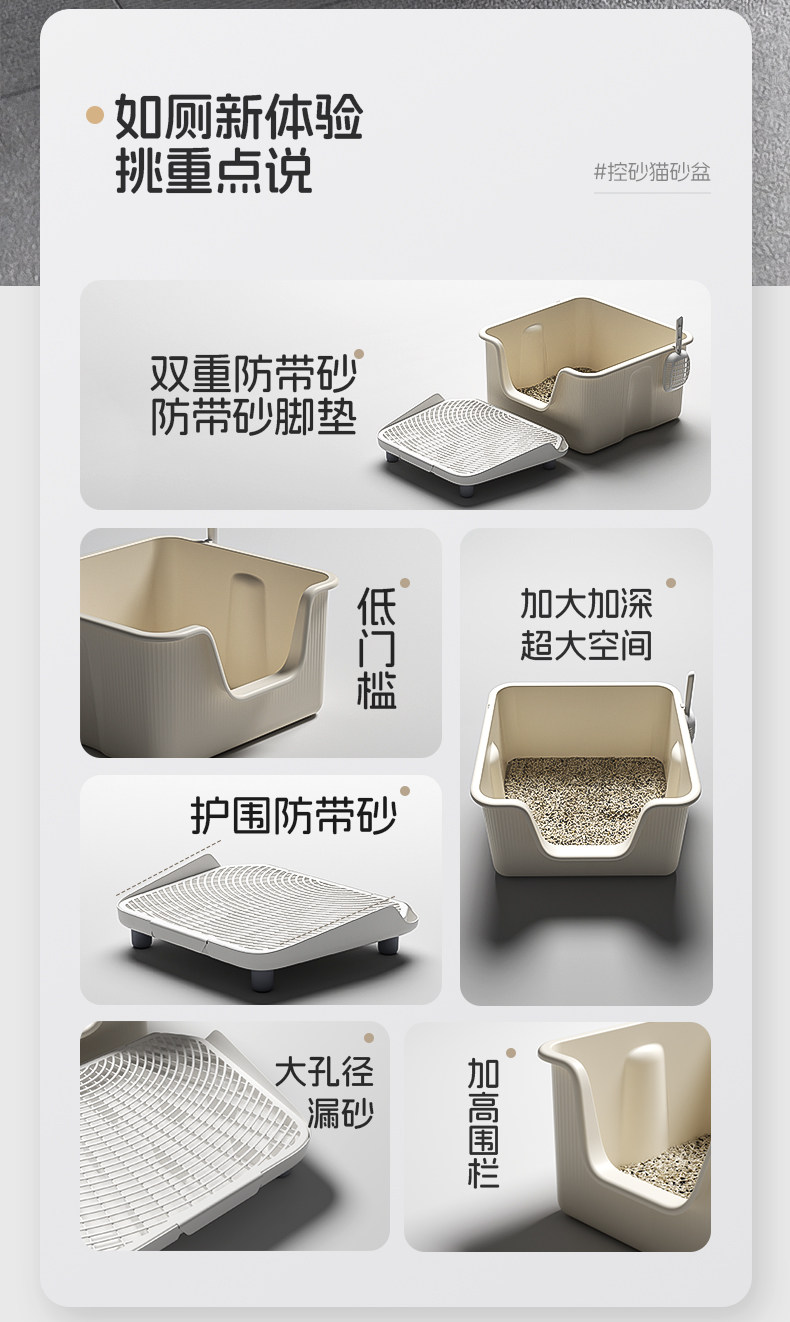 如厕新体验
挑重点说

#控砂猫砂盆

双重防带砂
防带砂脚垫

低门槛

加大加深
超大空间

护围防带砂

大孔径
漏砂

加高围栏