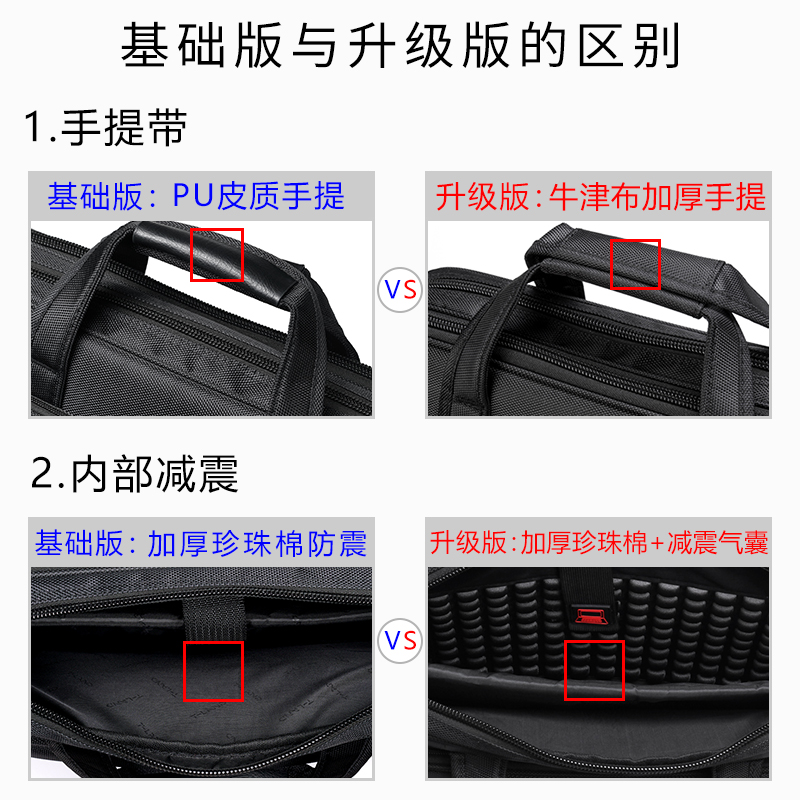 基础版与升级版的区别

1.手提带

基础版：PU皮质手提

VS

升级版：牛津布加厚手提

2.内部减震

基础版：加厚珍珠棉防震

VS

升级版：加厚珍珠棉+减震气囊