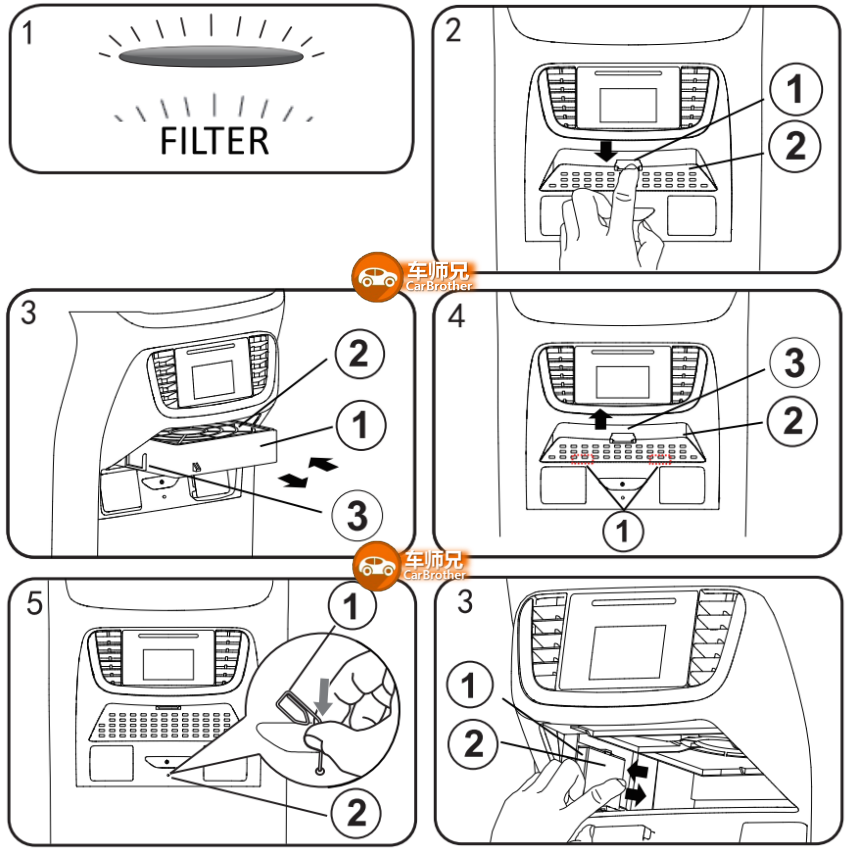 1

FILTER

2

1

2

车师兄
CarBrother

3

2

1

3

4

3

2

1

车师兄
CarBrother

5

1

2

3

1

2