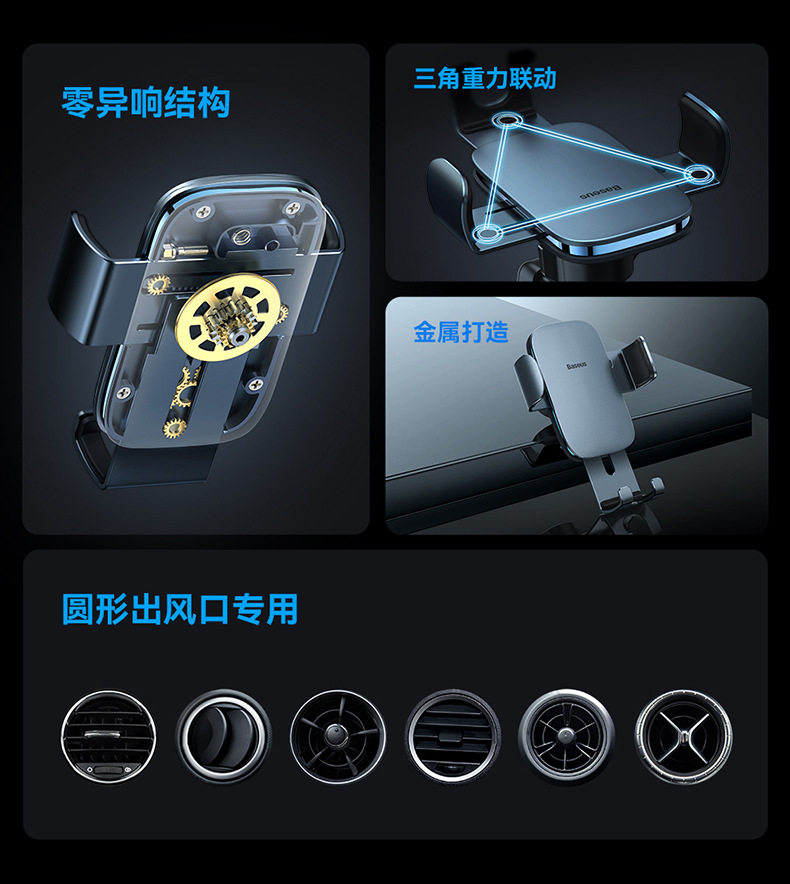 零异响结构

三角重力联动

Baseus

金属打造

Baseus

圆形出风口专用