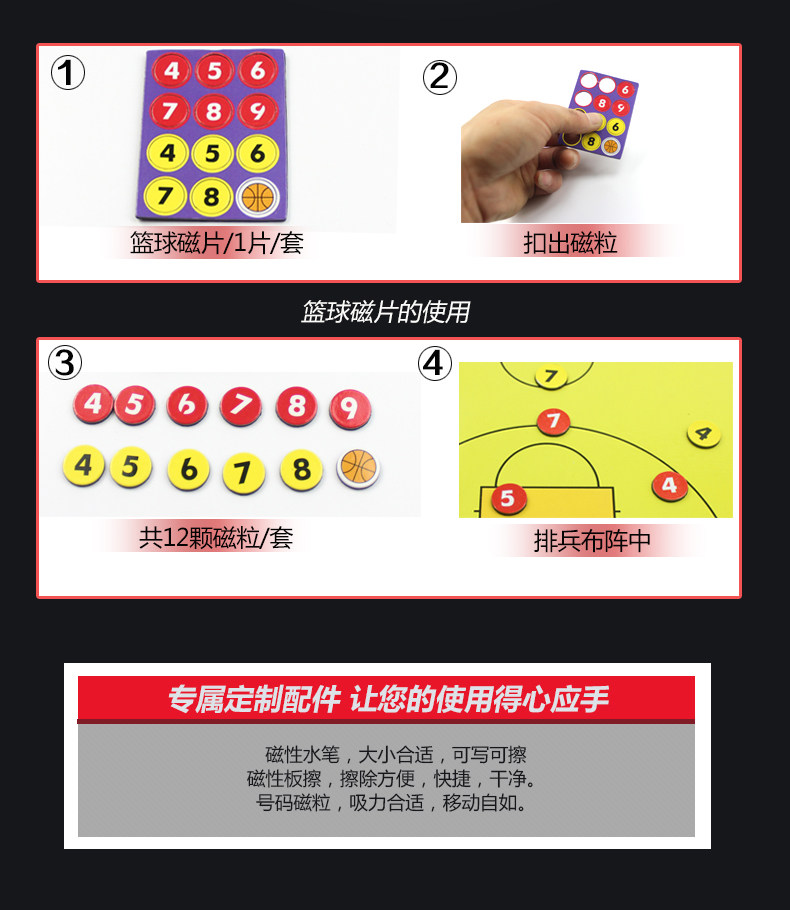 ①
4 5 6
7 8 9
4 5 6
7 8
篮球磁片/1片/套

②
6
8 9
6
8
扣出磁粒

篮球磁片的使用

③
4 5 6 7 8 9
4 5 6 7 8
共12颗磁粒/套

④
7
7
4
5
4
排兵布阵中

专属定制配件 让您的使用得心应手

磁性水笔，大小合适，可写可擦
磁性板擦，擦除方便，快捷，干净。
号码磁粒，吸力合适，移动自如。