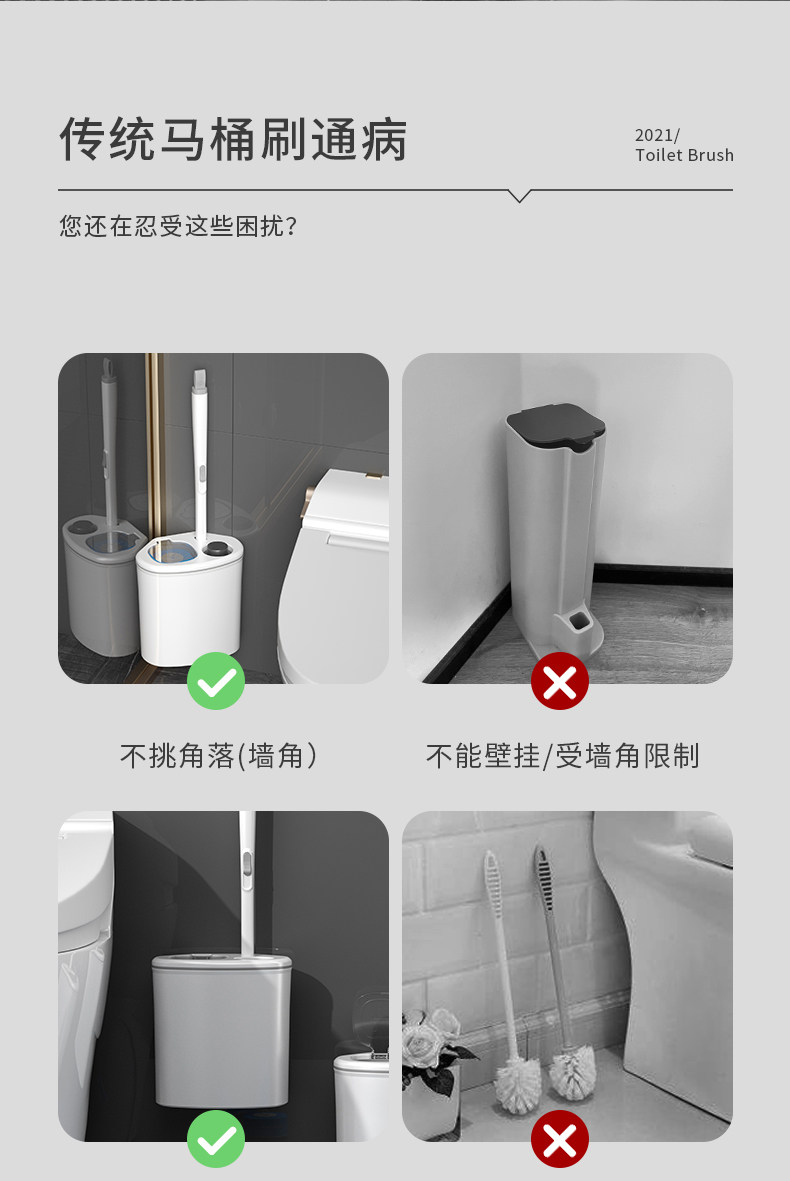 传统马桶刷通病

2021/
Toilet Brush

您还在忍受这些困扰？

不挑角落(墙角)

不能壁挂/受墙角限制