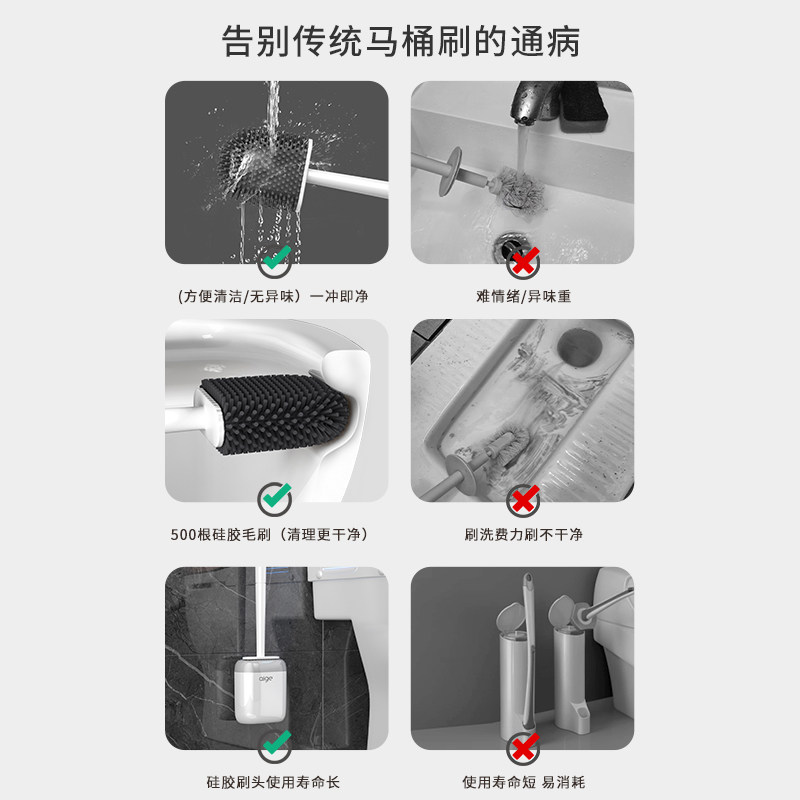 告别传统马桶刷的通病

(方便清洁/无异味) 一冲即净

难情绪/异味重

500根硅胶毛刷（清理更干净）

刷洗费力刷不干净

aige

硅胶刷头使用寿命长

使用寿命短 易消耗