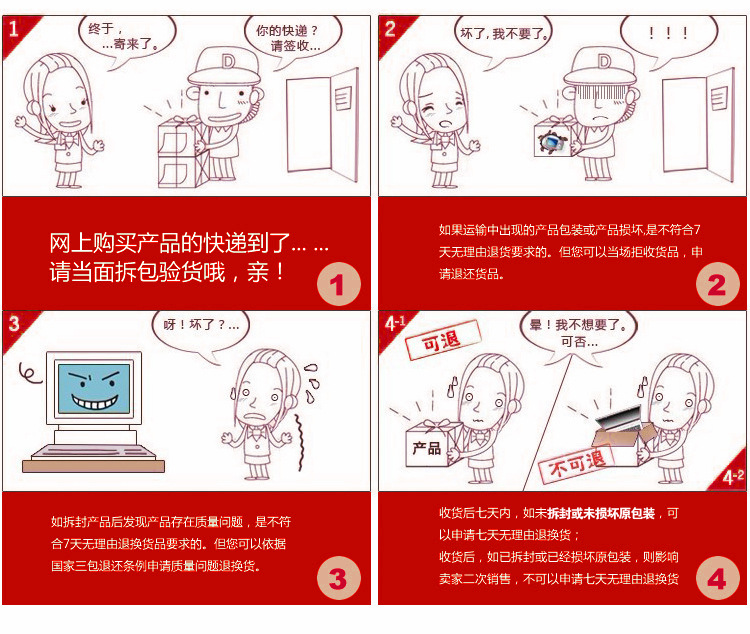 1

终于，…寄来了。

你的快递？请签收…

D

网上购买产品的快递到了… …
请当面拆包验货哦，亲！

1

2

坏了，我不要了。

！！！

D

如果运输中出现的产品包装或产品损坏，是不符合7天无理由退货要求的。但您可以当场拒收货品，申请退还货品。

2

3

呀！坏了？…

如拆封产品后发现产品存在质量问题，是不符合7天无理由退换货品要求的。但您可以依据国家三包退还条例申请质量问题退换货。

3

4-1

可退

晕！我不想要了。可否…

产品

不可退

4-2

收货后七天内，如未拆封或未损坏原包装，可以申请七天无理由退换货；
收货后，如已拆封或已经损坏原包装，则影响卖家二次销售，不可以申请七天无理由退换货

4