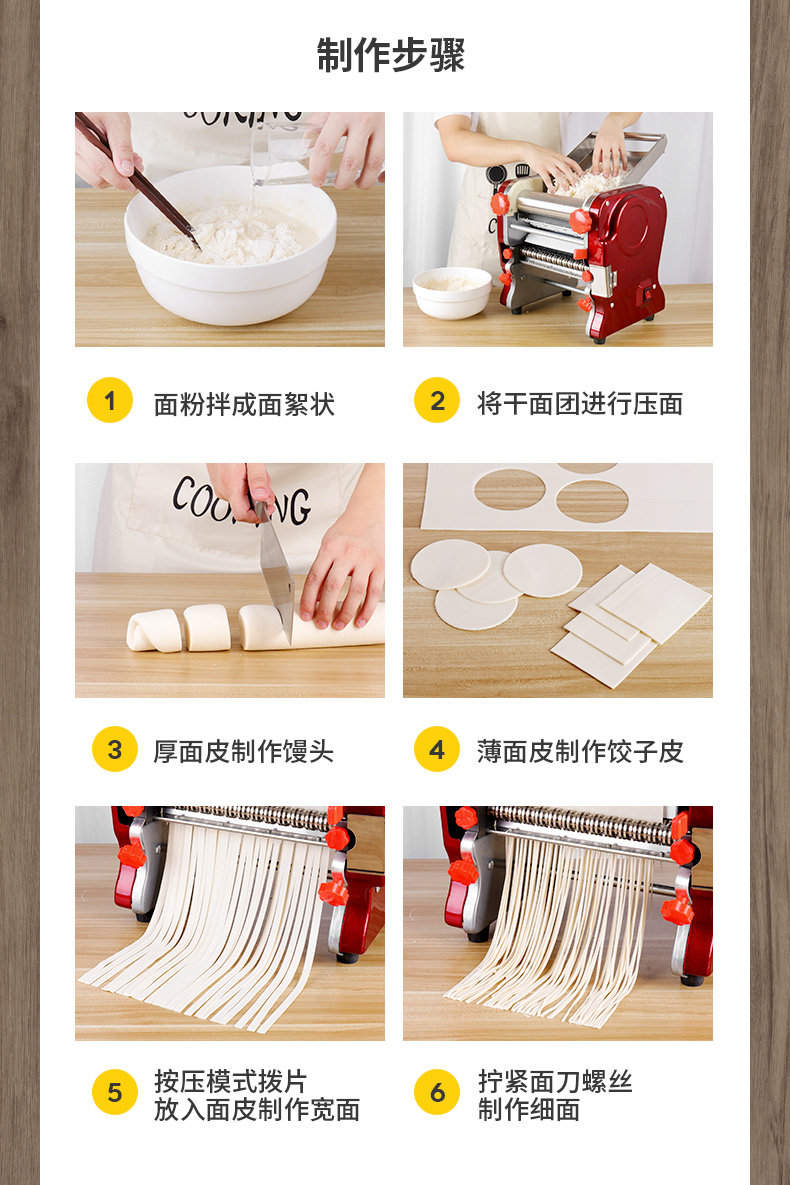 制作步骤

COOKING

1 面粉拌成面絮状

2 将干面团进行压面

COOKING

3 厚面皮制作馒头

4 薄面皮制作饺子皮

5 按压模式拨片
放入面皮制作宽面

6 拧紧面刀螺丝
制作细面