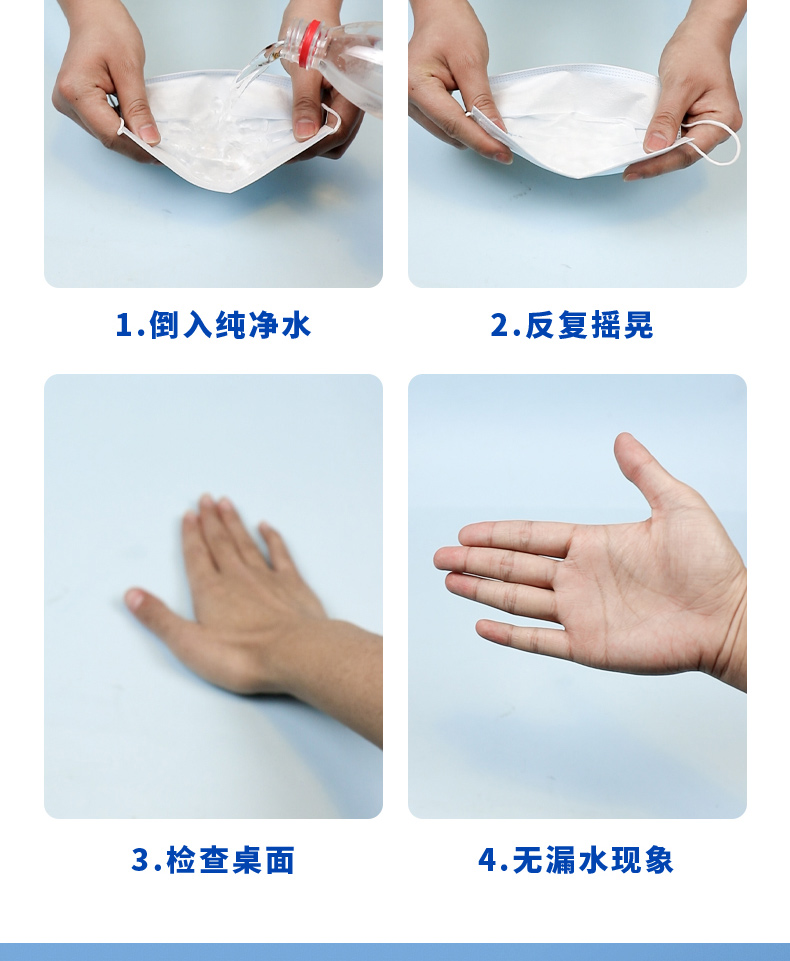 1.倒入纯净水

2.反复摇晃

3.检查桌面

4.无漏水现象