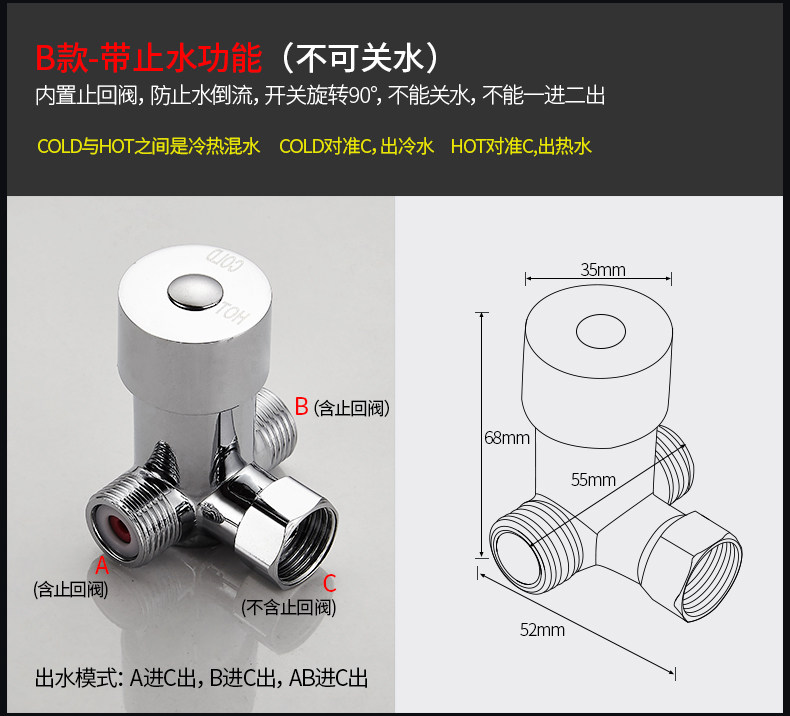 B款-带止水功能（不可关水）
内置止回阀，防止水倒流，开关旋转90°，不能关水，不能一进二出

COLD与HOT之间是冷热混水　COLD对准C，出冷水　HOT对准C,出热水

COLD
HOT

B (含止回阀)

A
(含止回阀)

C
(不含止回阀)

出水模式：A进C出，B进C出，AB进C出

35mm
68mm
55mm
52mm