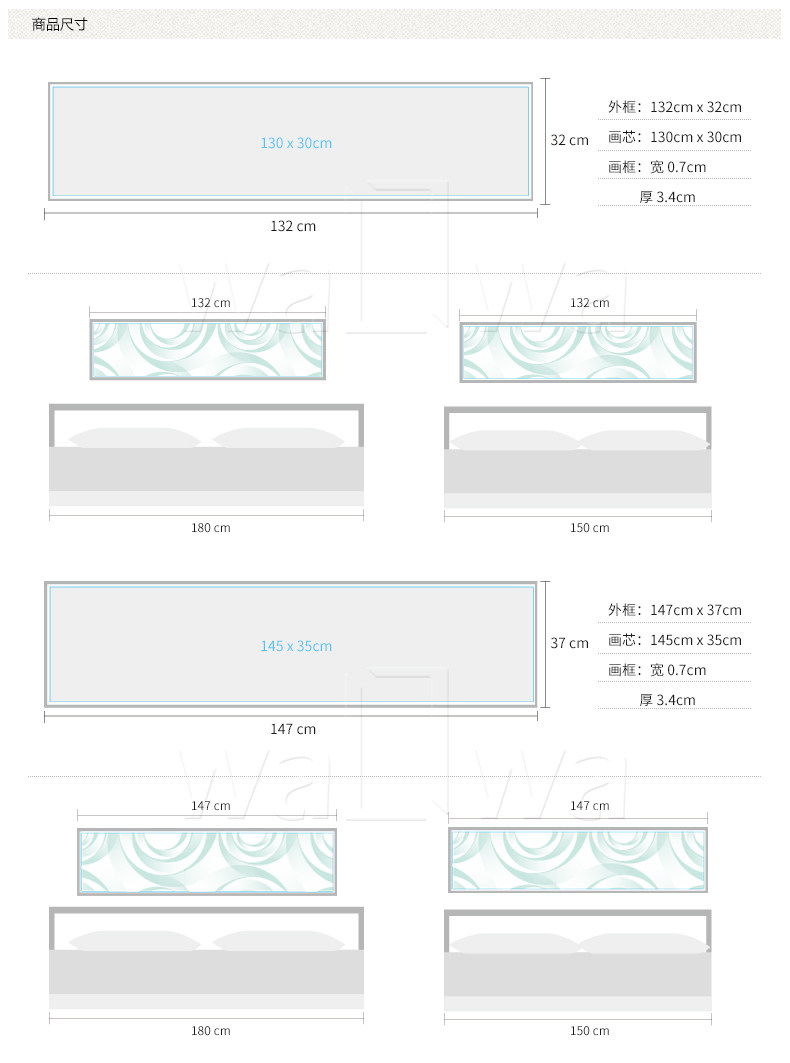 商品尺寸

130 x 30cm

32 cm

132 cm

外框：132cm x 32cm
画芯：130cm x 30cm
画框：宽 0.7cm
厚 3.4cm

132 cm

132 cm

180 cm

150 cm

145 x 35cm

37 cm

147 cm

外框：147cm x 37cm
画芯：145cm x 35cm
画框：宽 0.7cm
厚 3.4cm

147 cm

147 cm

180 cm

150 cm