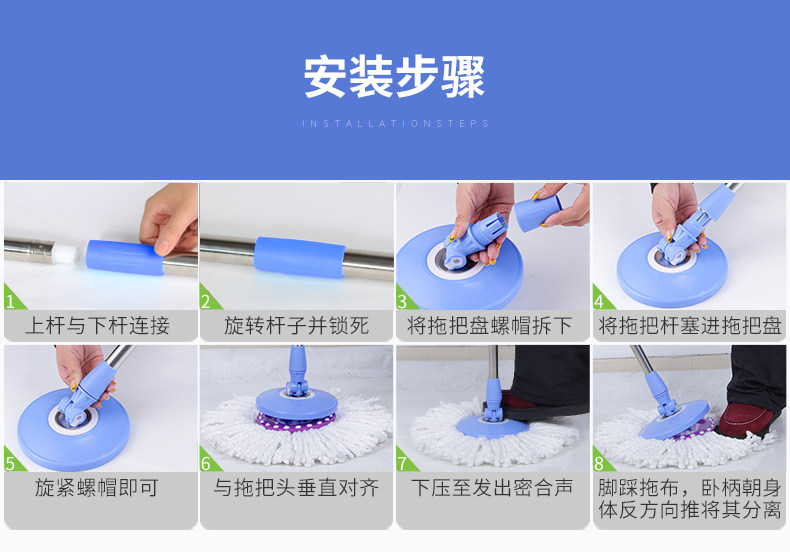 安装步骤

INSTALLATIONSTEPS

1 上杆与下杆连接

2 旋转杆子并锁死

3 将拖把盘螺帽拆下

4 将拖把杆塞进拖把盘

5 旋紧螺帽即可

6 与拖把头垂直对齐

7 下压至发出密合声

8 脚踩拖布，卧柄朝身体反方向推将其分离