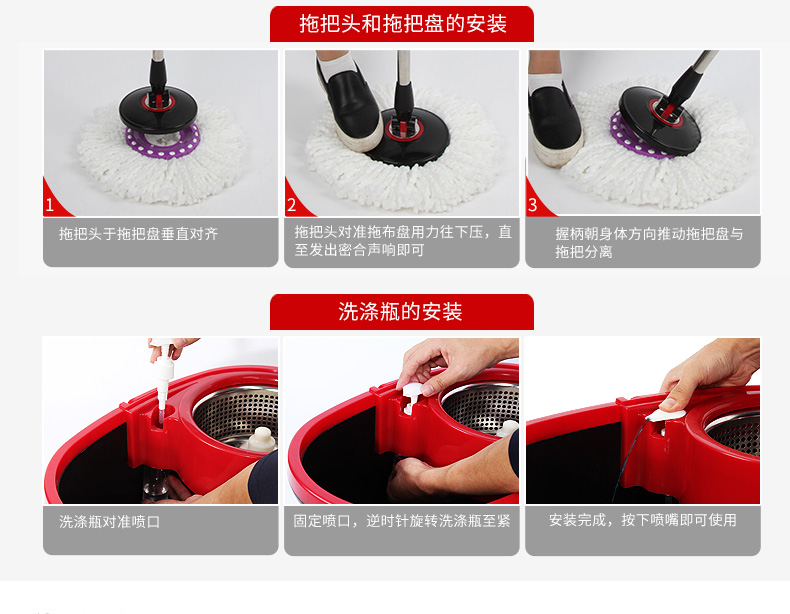 拖把头和拖把盘的安装

1
拖把头于拖把盘垂直对齐

2
拖把头对准拖布盘用力往下压，直至发出密合声响即可

3
握柄朝身体方向推动拖把盘与拖把分离

洗涤瓶的安装

洗涤瓶对准喷口

固定喷口，逆时针旋转洗涤瓶至紧

安装完成，按下喷嘴即可使用