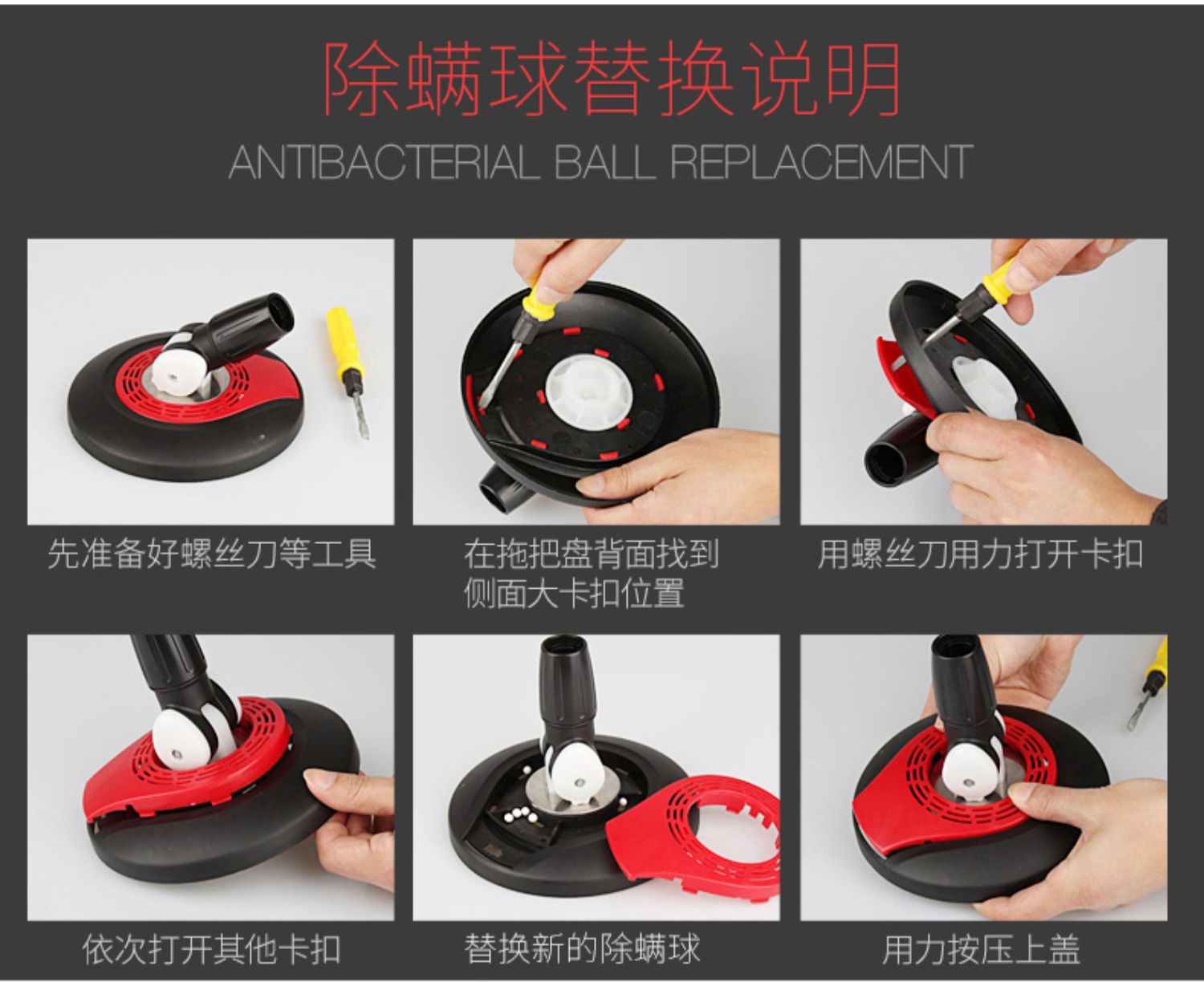 除螨球替换说明

ANTIBACTERIAL BALL REPLACEMENT

先准备好螺丝刀等工具

在拖把盘背面找到侧面大卡扣位置

用螺丝刀用力打开卡扣

依次打开其他卡扣

替换新的除螨球

用力按压上盖