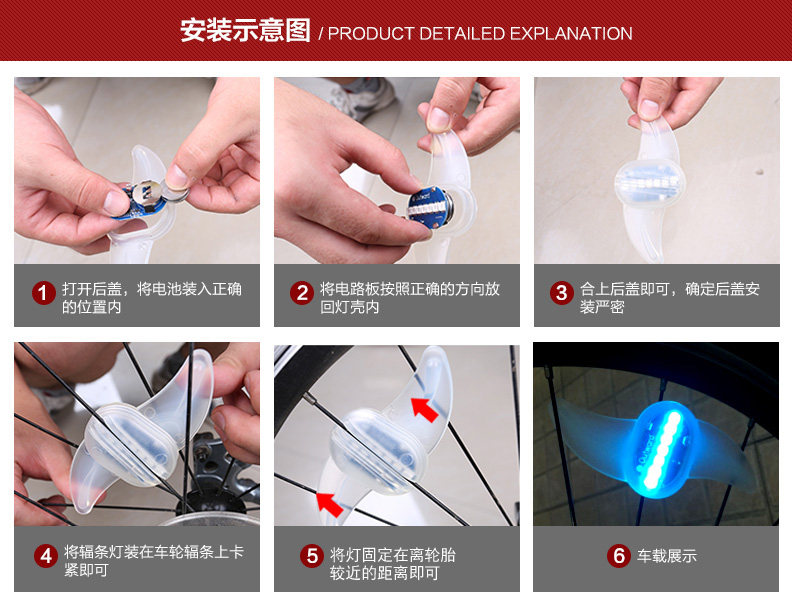 安装示意图 / PRODUCT DETAILED EXPLANATION

1 打开后盖，将电池装入正确的位置内

2 将电路板按照正确的方向放回灯壳内

3 合上后盖即可，确定后盖安装严密

4 将辐条灯装在车轮辐条上卡紧即可

5 将灯固定在离轮胎较近的距离即可

6 车载展示