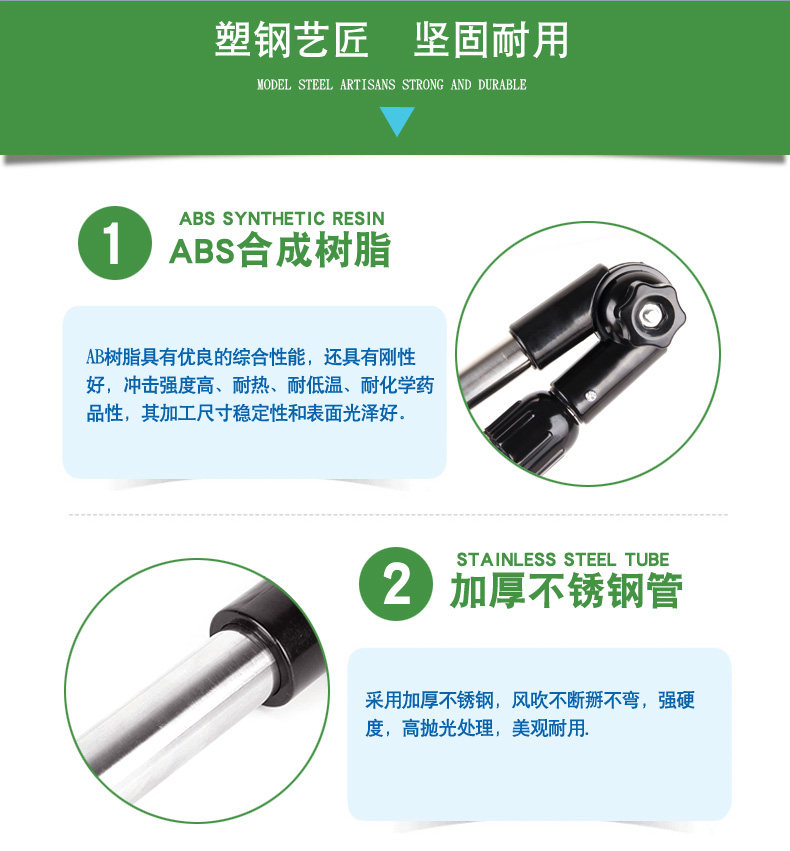 塑钢艺匠　坚固耐用

MODEL STEEL ARTISANS STRONG AND DURABLE

1

ABS SYNTHETIC RESIN

ABS合成树脂

AB树脂具有优良的综合性能，还具有刚性好，冲击强度高、耐热、耐低温、耐化学药品性，其加工尺寸稳定性和表面光泽好.

2

STAINLESS STEEL TUBE

加厚不锈钢管

采用加厚不锈钢，风吹不断掰不弯，强硬度，高抛光处理，美观耐用.